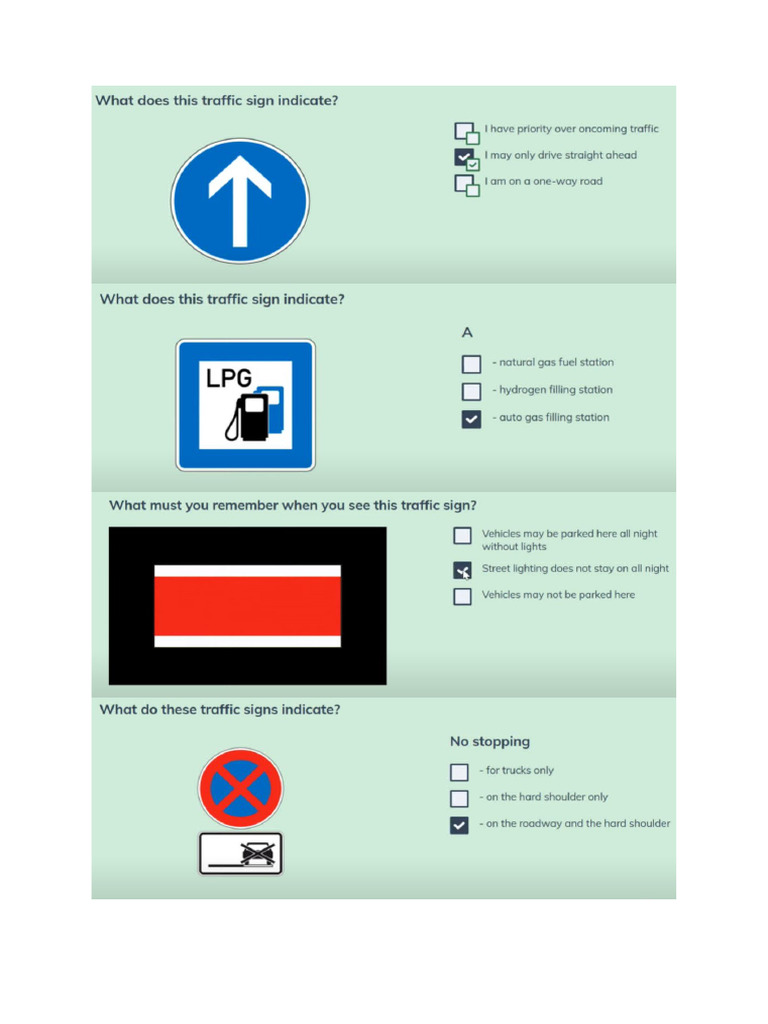 What does this traffic sign indicate?

I have priority over oncoming traffic
I may only drive straight ahead
I am on a one-way road

What does this traffic sign indicate?

LPG

A

- natural gas fuel station
- hydrogen filling station
- auto gas filling station

What must you remember when you see this traffic sign?

Vehicles may be parked here all night without lights
Street lighting does not stay on all night
Vehicles may not be parked here

What do these traffic signs indicate?

No stopping

- for trucks only
- on the hard shoulder only
- on the roadway and the hard shoulder