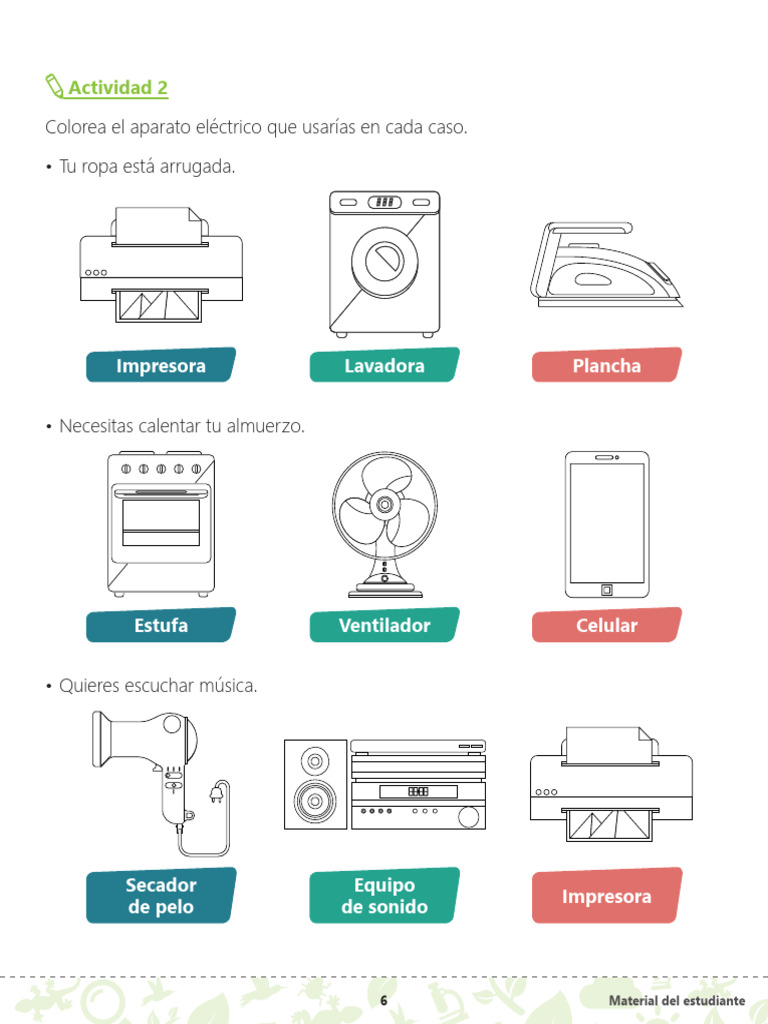 Actividad 2

Colorea el aparato eléctrico que usarías en cada caso.

• Tu ropa está arrugada.

Impresora

Lavadora

Plancha

• Necesitas calentar tu almuerzo.

Estufa

Ventilador

Celular

• Quieres escuchar música.

Secador de pelo

Equipo de sonido

Impresora

6

Material del estudiante