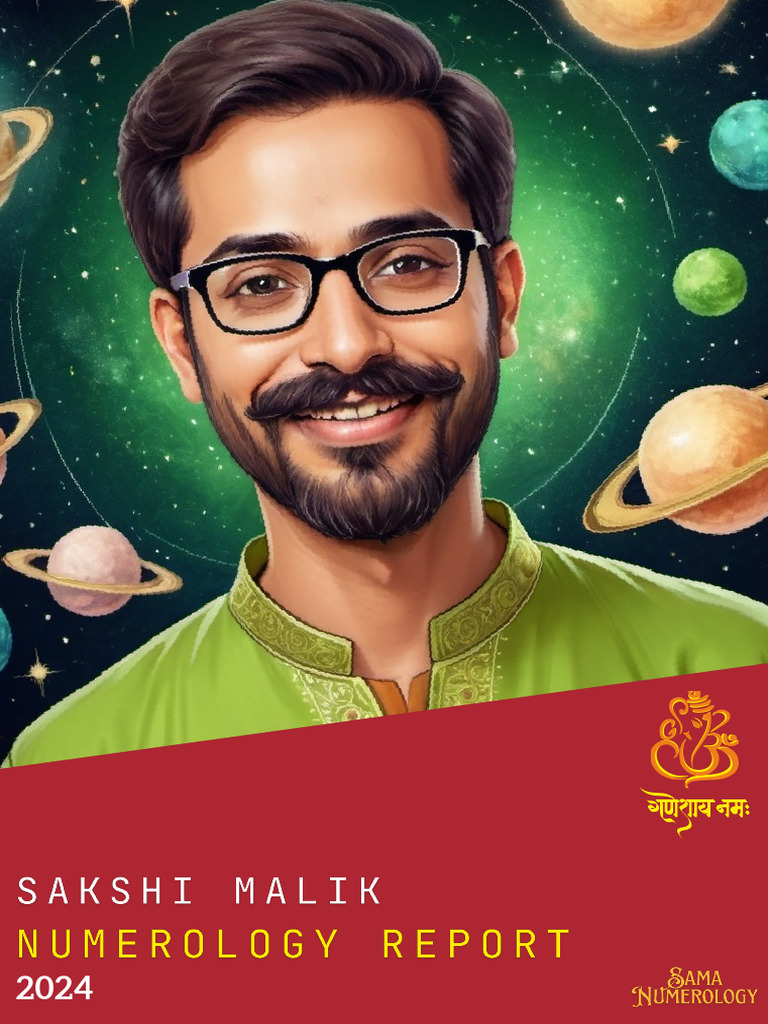 गणेशाय नमः

SAKSHI MALIK
NUMEROLOGY REPORT
2024

SAMA NUMEROLOGY