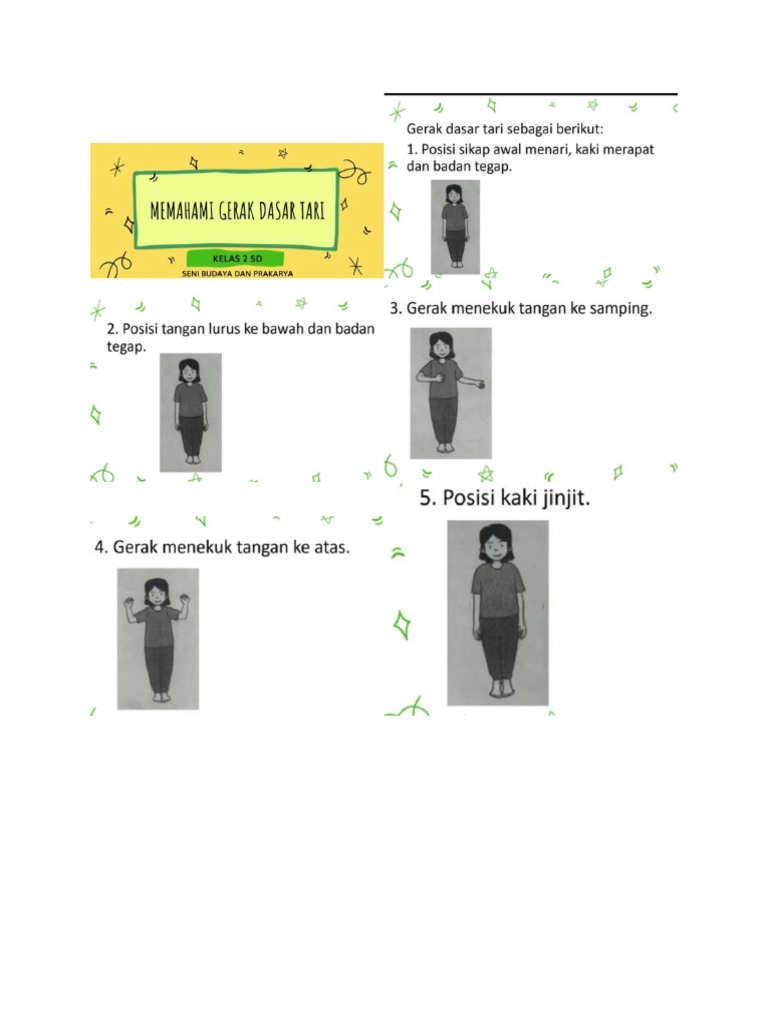 MEMAHAMI GERAK DASAR TARI

KELAS 2 SD

SENI BUDAYA DAN PRAKARYA

Gerak dasar tari sebagai berikut:

1. Posisi sikap awal menari, kaki merapat dan badan tegap.

2. Posisi tangan lurus ke bawah dan badan tegap.

3. Gerak menekuk tangan ke samping.

4. Gerak menekuk tangan ke atas.

5. Posisi kaki jinjit.