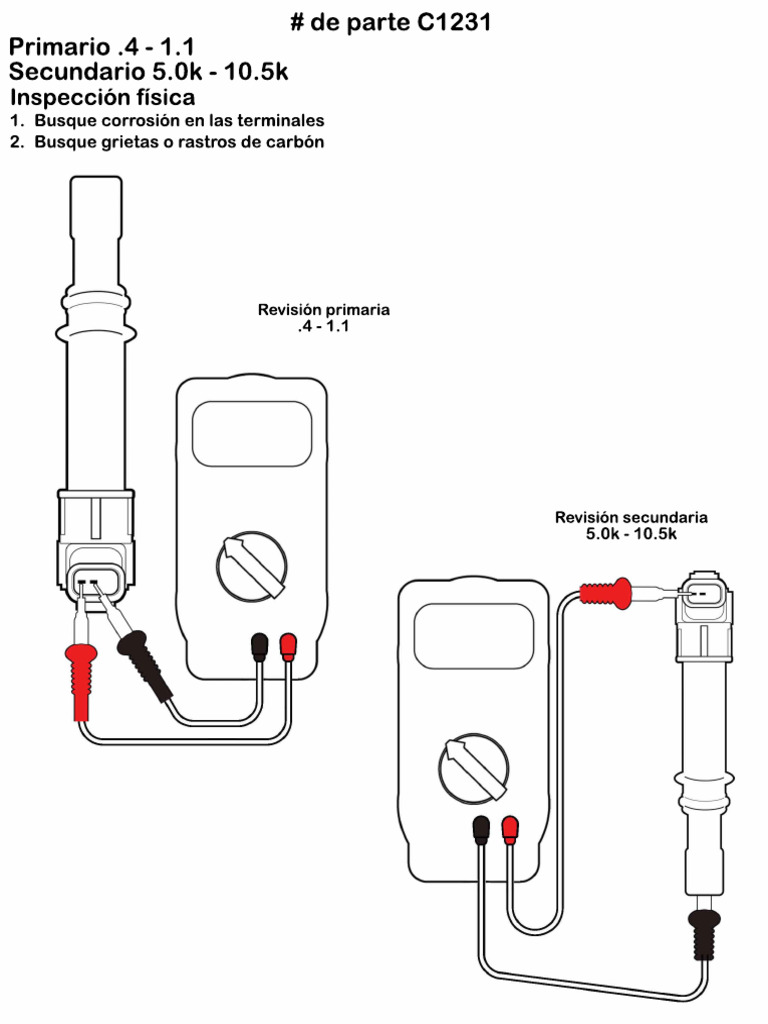 # de parte C1231

Primario .4 - 1.1
Secundario 5.0k - 10.5k
Inspección física
1. Busque corrosión en las terminales
2. Busque grietas o rastros de carbón

Revisión primaria
.4 - 1.1

Revisión secundaria
5.0k - 10.5k