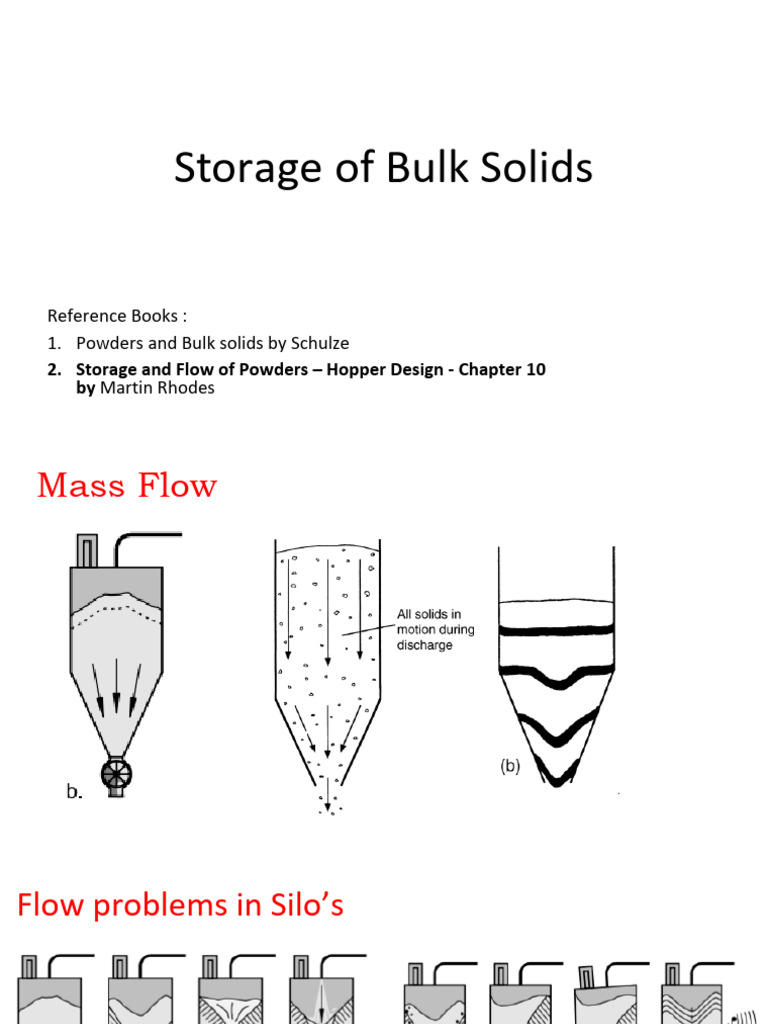 Storage of Bulk Solids

Reference Books :

1. Powders and Bulk solids by Schulze
2. **Storage and Flow of Powders – Hopper Design - Chapter 10 by** Martin Rhodes

Mass Flow

b.

All solids in motion during discharge

(b)

Flow problems in Silo's