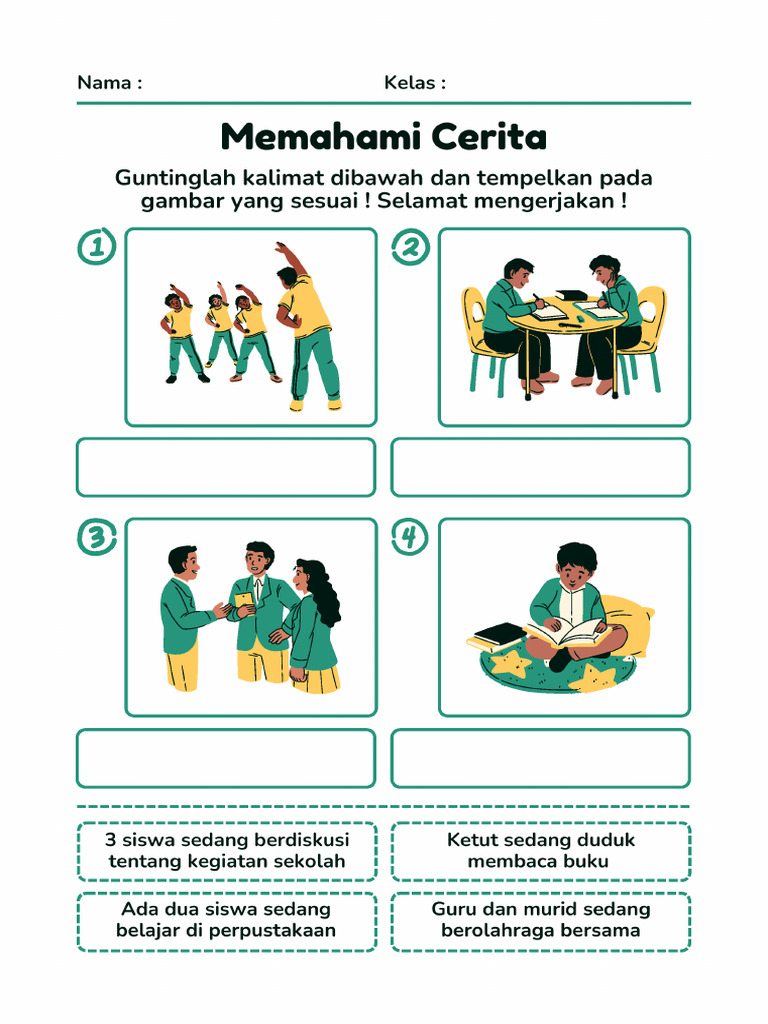 Nama :

Kelas :

Memahami Cerita

Guntinglah kalimat dibawah dan tempelkan pada gambar yang sesuai ! Selamat mengerjakan !

1

2

3

4

3 siswa sedang berdiskusi tentang kegiatan sekolah

Ketut sedang duduk membaca buku

Ada dua siswa sedang belajar di perpustakaan

Guru dan murid sedang berolahraga bersama