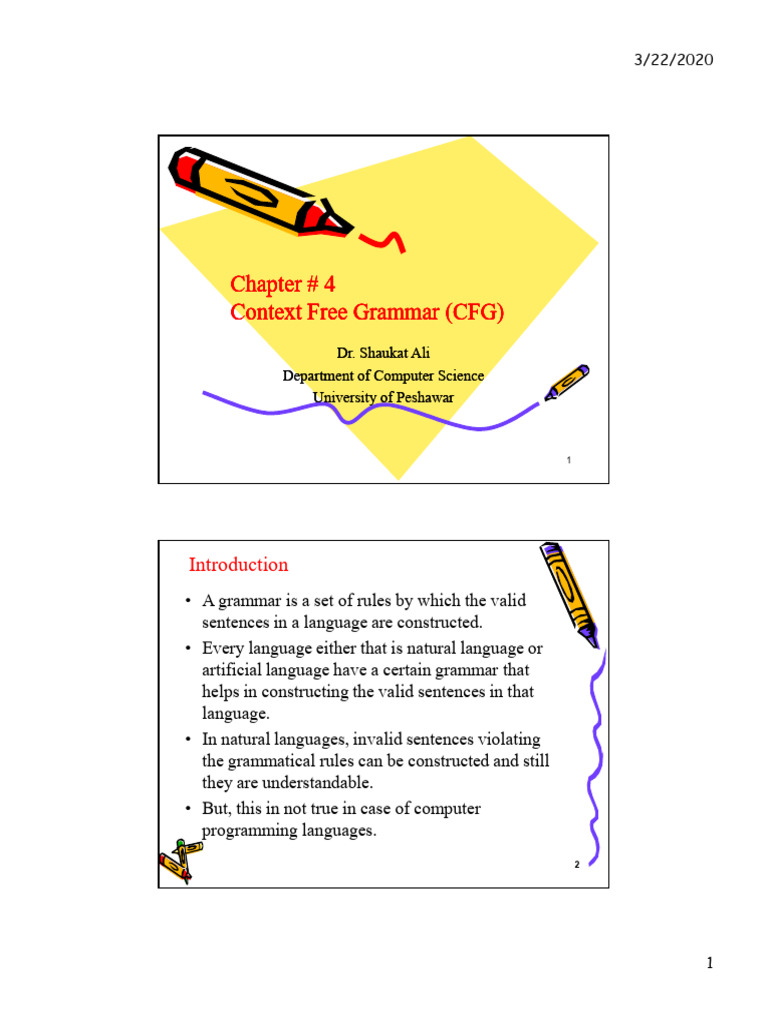 3/22/2020

Chapter # 4
Context Free Grammar (CFG)

Dr. Shaukat Ali
Department of Computer Science
University of Peshawar

1

Introduction

• A grammar is a set of rules by which the valid sentences in a language are constructed.
• Every language either that is natural language or artificial language have a certain grammar that helps in constructing the valid sentences in that language.
• In natural languages, invalid sentences violating the grammatical rules can be constructed and still they are understandable.
• But, this in not true in case of computer programming languages.

2

1