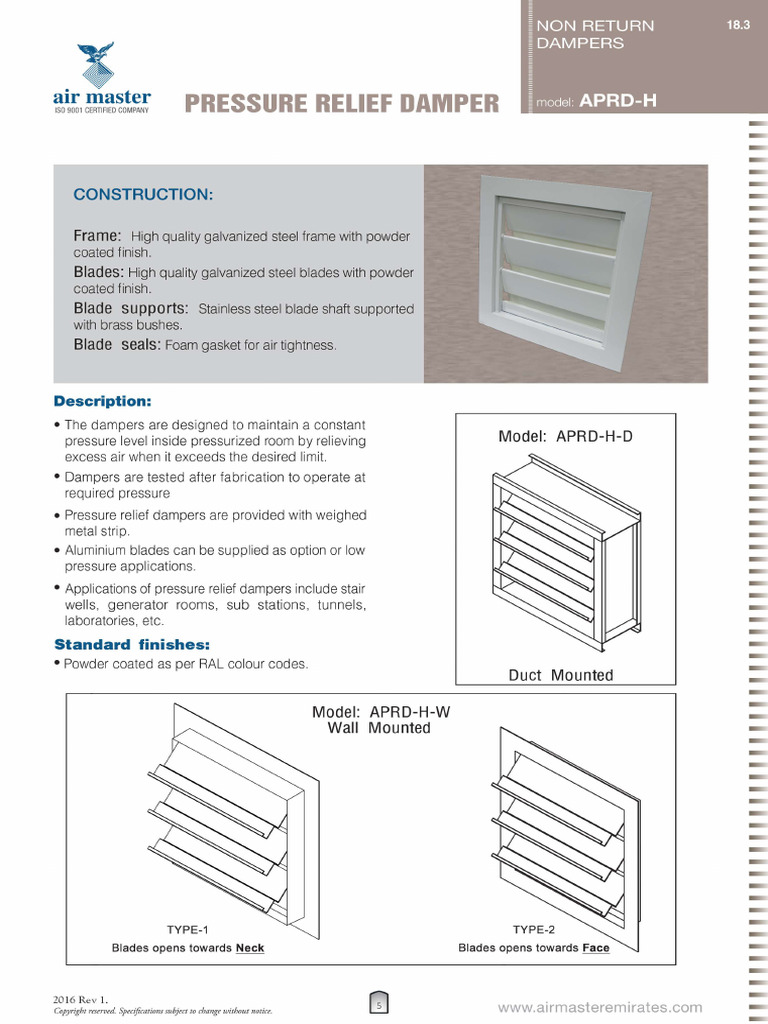 NON RETURN DAMPERS

18.3

air master
ISO 9001 CERTIFIED COMPANY

PRESSURE RELIEF DAMPER

model: APRD-H

CONSTRUCTION:

Frame: High quality galvanized steel frame with powder coated finish.
Blades: High quality galvanized steel blades with powder coated finish.
Blade supports: Stainless steel blade shaft supported with brass bushes.
Blade seals: Foam gasket for air tightness.

Description:

• The dampers are designed to maintain a constant pressure level inside pressurized room by relieving excess air when it exceeds the desired limit.
• Dampers are tested after fabrication to operate at required pressure
• Pressure relief dampers are provided with weighed metal strip.
• Aluminium blades can be supplied as option or low pressure applications.
• Applications of pressure relief dampers include stair wells, generator rooms, sub stations, tunnels, laboratories, etc.

Standard finishes:

• Powder coated as per RAL colour codes.

Model: APRD-H-D

Duct Mounted

Model: APRD-H-W
Wall Mounted

TYPE-1
Blades opens towards Neck

TYPE-2
Blades opens towards Face

2016 Rev 1.
Copyright reserved. Specifications subject to change without notice.

5

www.airmasteremirates.com