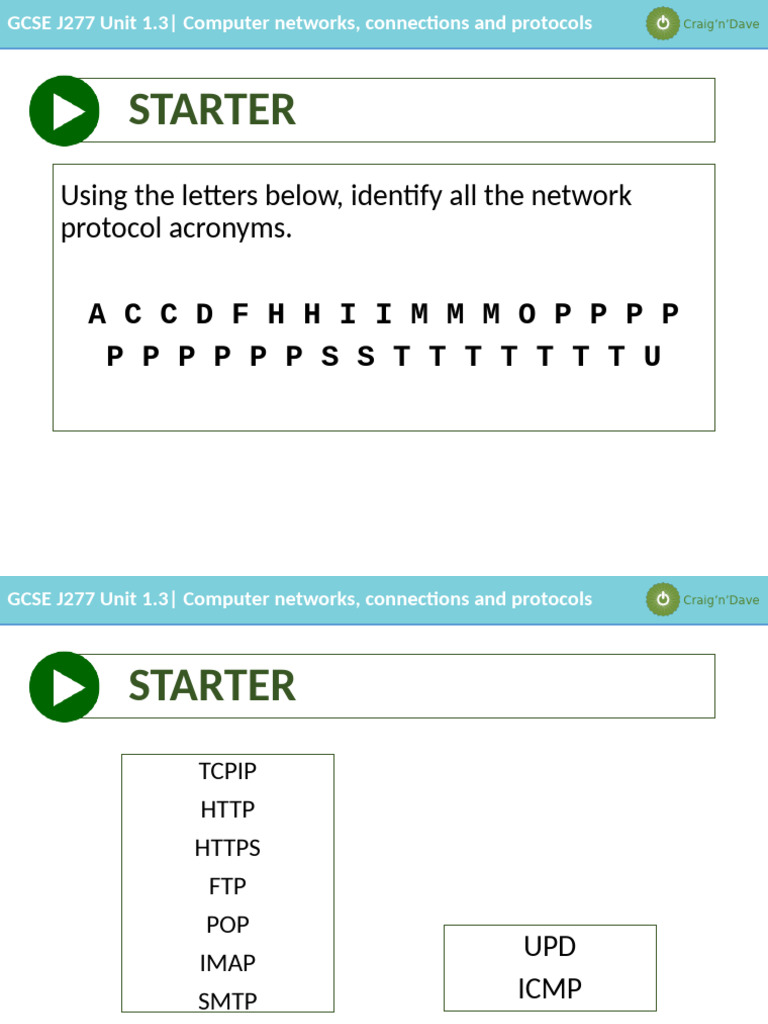 GCSE J277 Unit 1.3| Computer networks, connections and protocols

Craig'n'Dave

STARTER

Using the letters below, identify all the network protocol acronyms.

A C C D F H H I I M M M O P P P P
P P P P P P S S T T T T T T T U

GCSE J277 Unit 1.3| Computer networks, connections and protocols

Craig'n'Dave

STARTER

TCPIP
HTTP
HTTPS
FTP
POP
IMAP
SMTP

UPD
ICMP