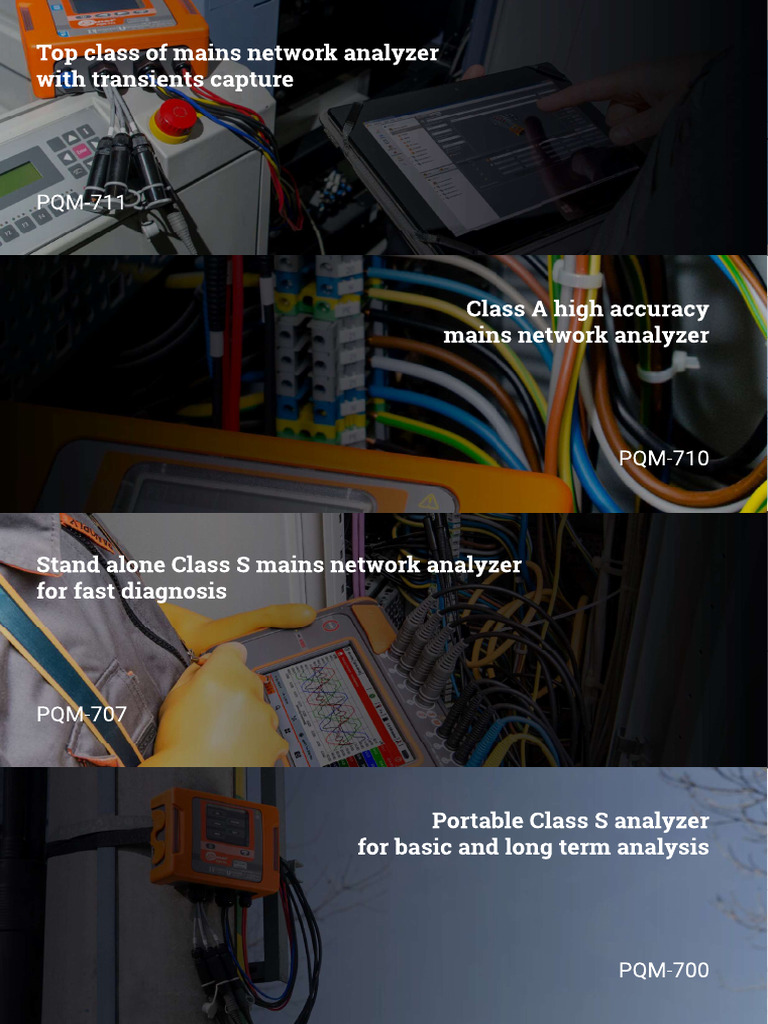 Top class of mains network analyzer with transients capture

PQM-711

Class A high accuracy mains network analyzer

PQM-710

Stand alone Class S mains network analyzer for fast diagnosis

PQM-707

Portable Class S analyzer for basic and long term analysis

PQM-700