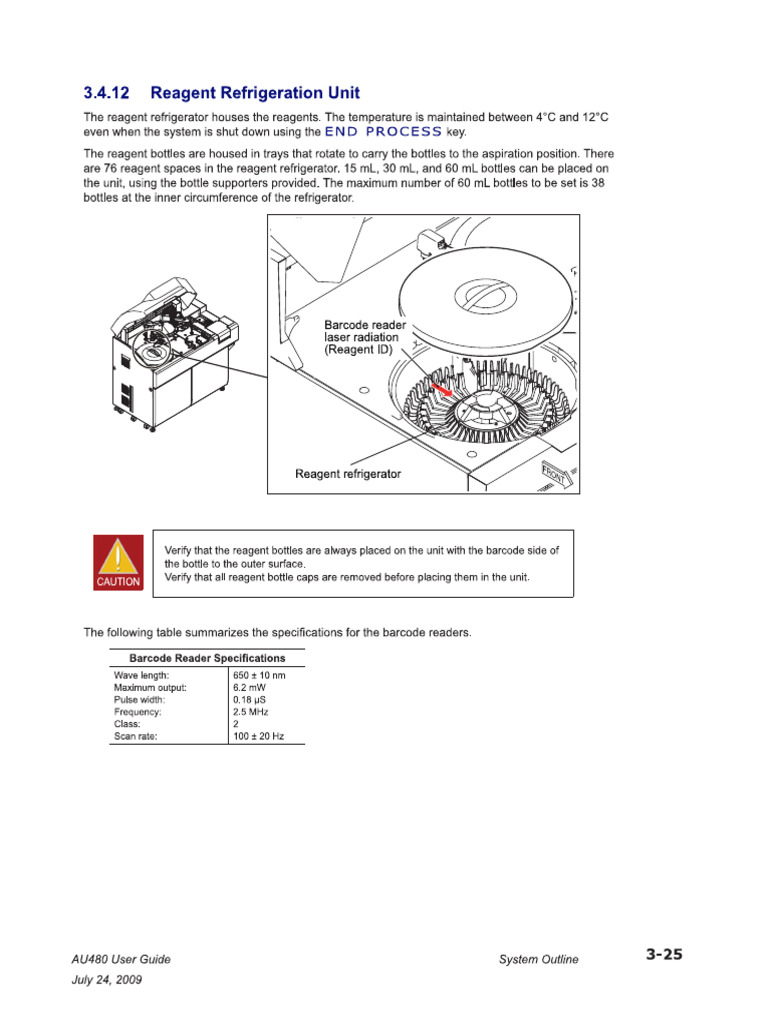 3.4.12 Reagent Refrigeration Unit

The reagent refrigerator houses the reagents. The temperature is maintained between 4°C and 12°C even when the system is shut down using the END PROCESS key.

The reagent bottles are housed in trays that rotate to carry the bottles to the aspiration position. There are 76 reagent spaces in the reagent refrigerator. 15 mL, 30 mL, and 60 mL bottles can be placed on the unit, using the bottle supporters provided. The maximum number of 60 mL bottles to be set is 38 bottles at the inner circumference of the refrigerator.

Barcode reader laser radiation (Reagent ID)

Reagent refrigerator

FRONT

CAUTION

Verify that the reagent bottles are always placed on the unit with the barcode side of the bottle to the outer surface.
Verify that all reagent bottle caps are removed before placing them in the unit.

The following table summarizes the specifications for the barcode readers.

| Barcode Reader Specifications | |
|---|---|
| Wave length: | 650 ± 10 nm |
| Maximum output: | 6.2 mW |
| Pulse width: | 0.18 μS |
| Frequency: | 2.5 MHz |
| Class: | 2 |
| Scan rate: | 100 ± 20 Hz |

AU480 User Guide
July 24, 2009

System Outline

3-25