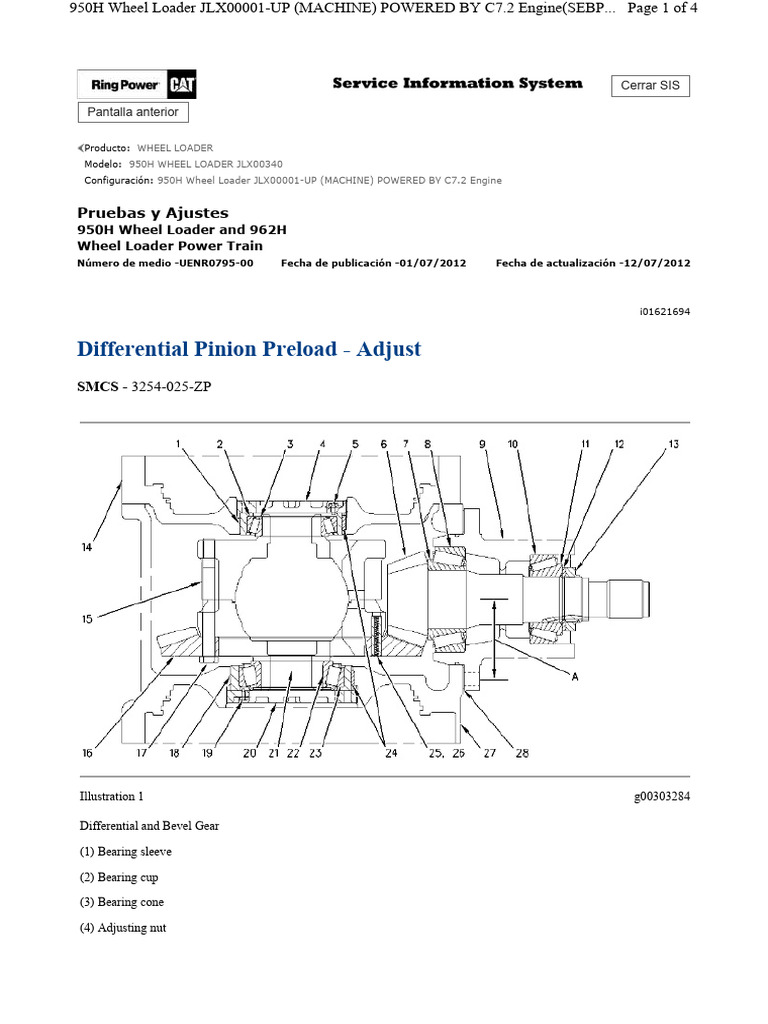 950H Wheel Loader JLX00001-UP (MACHINE) POWERED BY C7.2 Engine(SEBP... Page 1 of 4

Ring Power CAT

Service Information System

Cerrar SIS

Pantalla anterior

Producto: WHEEL LOADER
Modelo: 950H WHEEL LOADER JLX00340
Configuración: 950H Wheel Loader JLX00001-UP (MACHINE) POWERED BY C7.2 Engine

Pruebas y Ajustes
950H Wheel Loader and 962H Wheel Loader Power Train
Número de medio -UENR0795-00 Fecha de publicación -01/07/2012 Fecha de actualización -12/07/2012

i01621694

Differential Pinion Preload - Adjust

SMCS - 3254-025-ZP

1 2 3 4 5 6 7 8 9 10 11 12 13 14 15 A 16 17 18 19 20 21 22 23 24 25, 26 27 28

Illustration 1 g00303284

Differential and Bevel Gear

(1) Bearing sleeve

(2) Bearing cup

(3) Bearing cone

(4) Adjusting nut