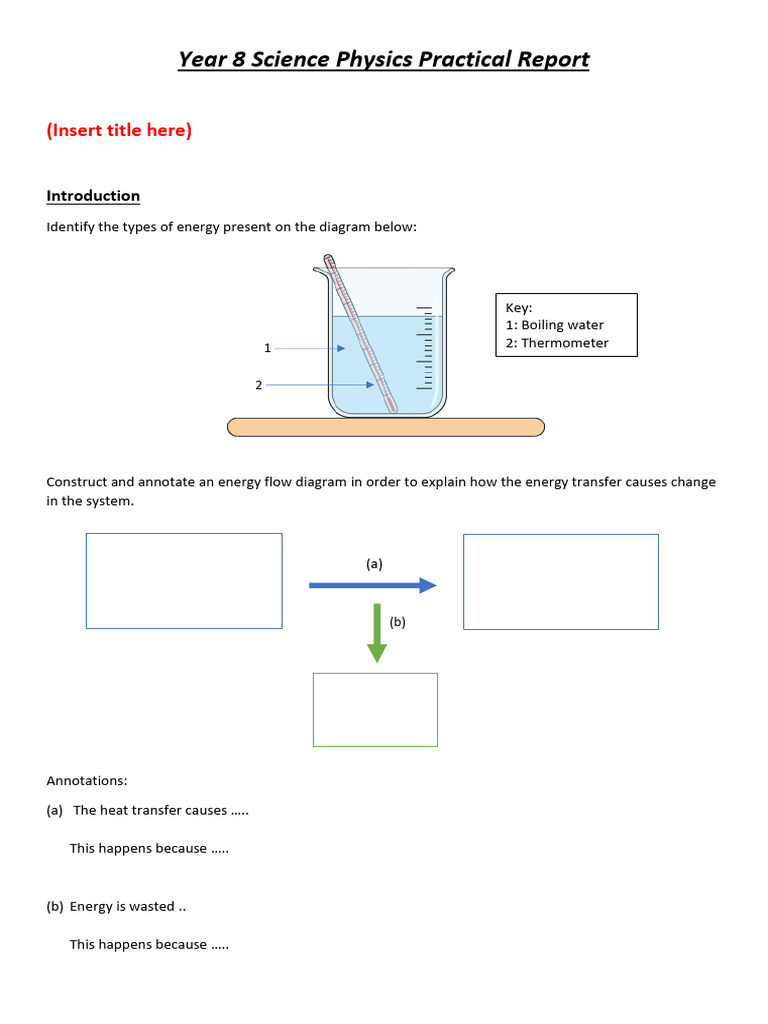 Year 8 Science Physics Practical Report

(Insert title here)

Introduction

Identify the types of energy present on the diagram below:

1

2

Key:
1: Boiling water
2: Thermometer

Construct and annotate an energy flow diagram in order to explain how the energy transfer causes change in the system.

(a)

(b)

Annotations:

(a) The heat transfer causes …..

This happens because …..

(b) Energy is wasted ..

This happens because …..