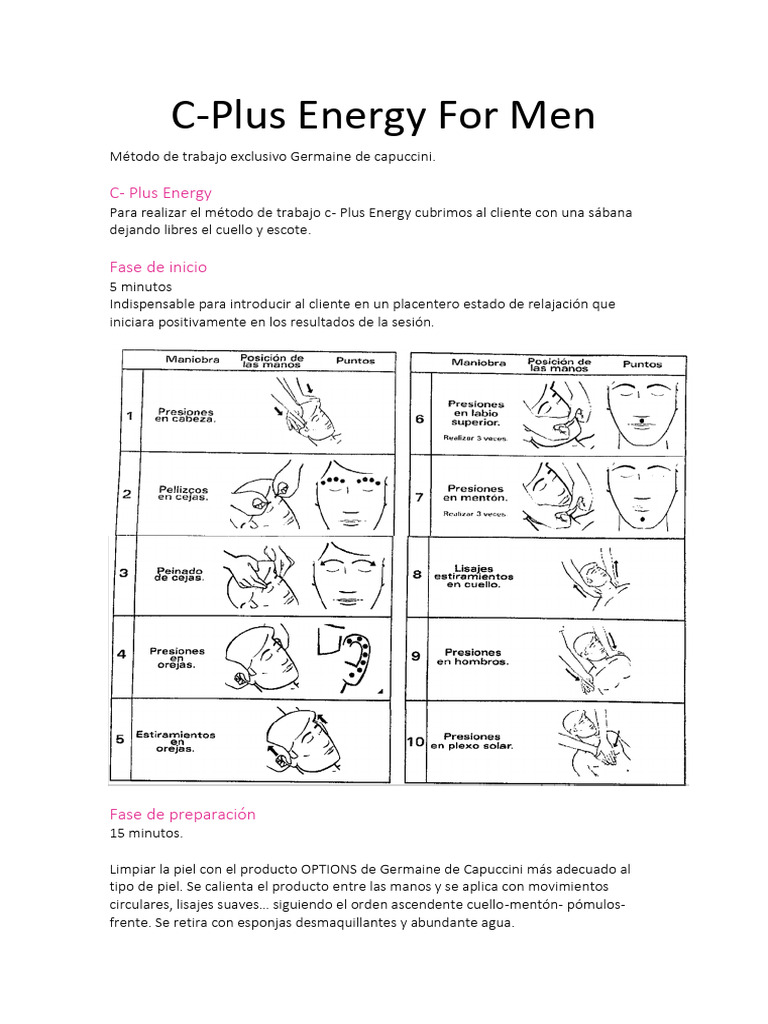 C-Plus Energy For Men

Método de trabajo exclusivo Germaine de capuccini.

C- Plus Energy
Para realizar el método de trabajo c- Plus Energy cubrimos al cliente con una sábana dejando libres el cuello y escote.

Fase de inicio
5 minutos
Indispensable para introducir al cliente en un placentero estado de relajación que iniciara positivamente en los resultados de la sesión.

| | Maniobra | Posición de las manos | Puntos |
|---|---|---|---|
| 1 | Presiones en cabeza. | | |
| 2 | Pellizcos en cejas. | | |
| 3 | Peinado de cejas. | | |
| 4 | Presiones en orejas. | | |
| 5 | Estiramientos en orejas. | | |

| | Maniobra | Posición de las manos | Puntos |
|---|---|---|---|
| 6 | Presiones en labio superior. Realizar 3 veces. | | |
| 7 | Presiones en mentón. Realizar 3 veces. | | |
| 8 | Lisajes estiramientos en cuello. | | |
| 9 | Presiones en hombros. | | |
| 10 | Presiones en plexo solar. | | |

Fase de preparación
15 minutos.

Limpiar la piel con el producto OPTIONS de Germaine de Capuccini más adecuado al tipo de piel. Se calienta el producto entre las manos y se aplica con movimientos circulares, lisajes suaves... siguiendo el orden ascendente cuello-mentón- pómulos-frente. Se retira con esponjas desmaquillantes y abundante agua.