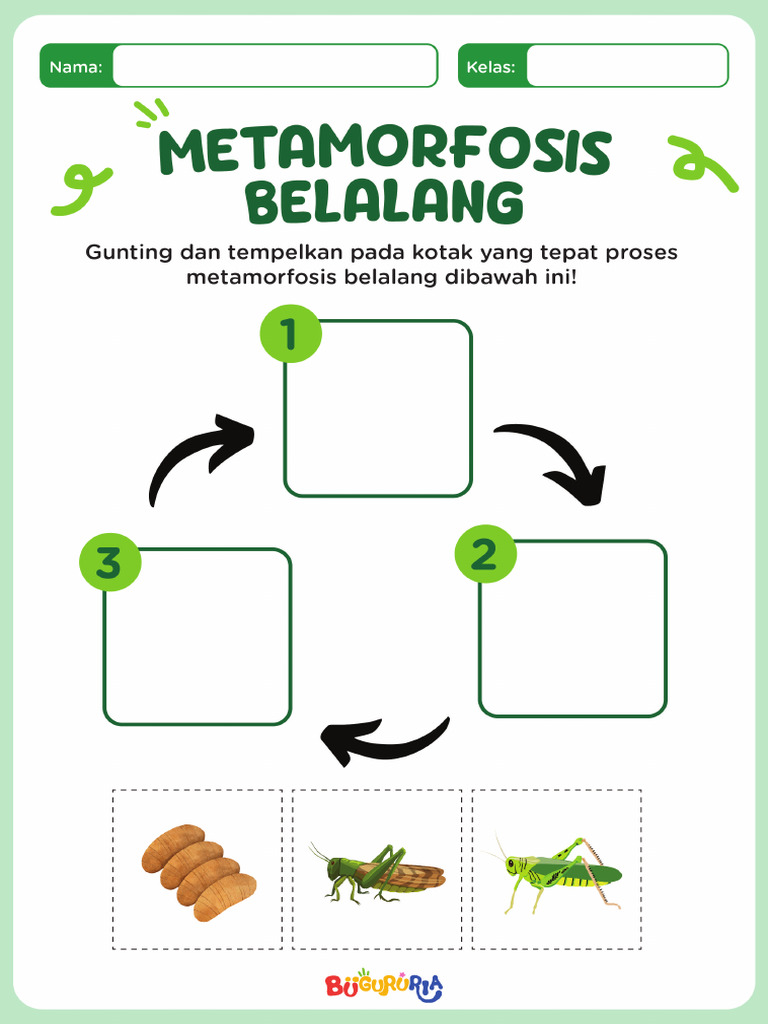 Nama:

Kelas:

METAMORFOSIS BELALANG

Gunting dan tempelkan pada kotak yang tepat proses metamorfosis belalang dibawah ini!

1

2

3

BUGURURIA