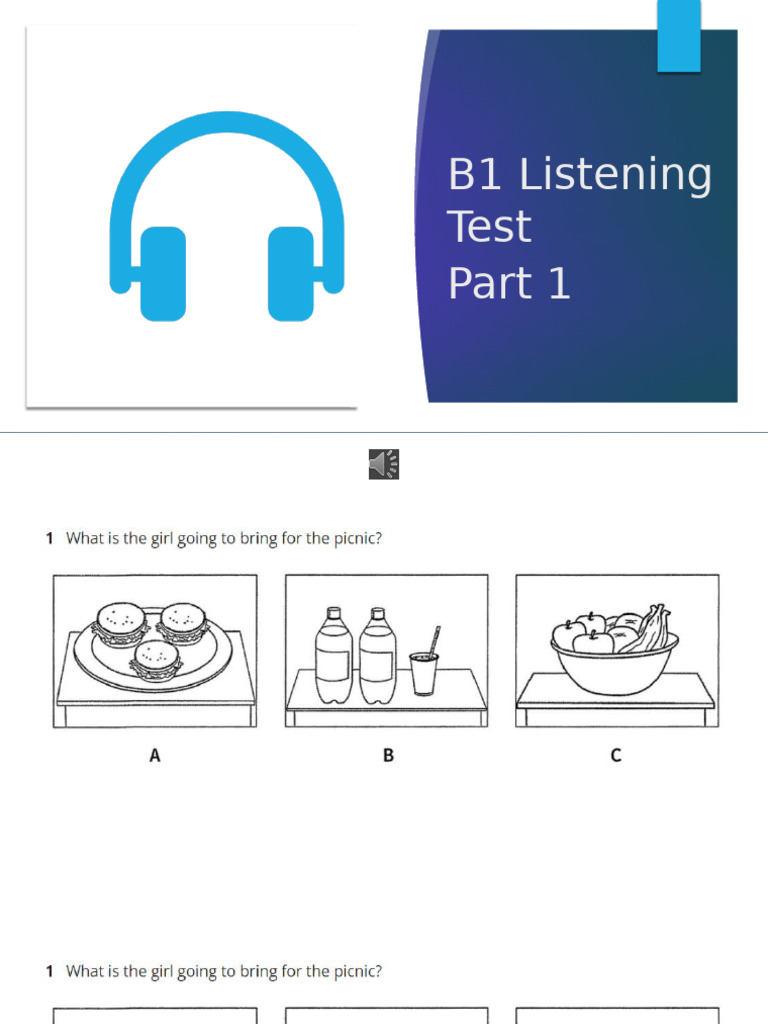 B1 Listening Test
Part 1

1 What is the girl going to bring for the picnic?

A

B

C

1 What is the girl going to bring for the picnic?