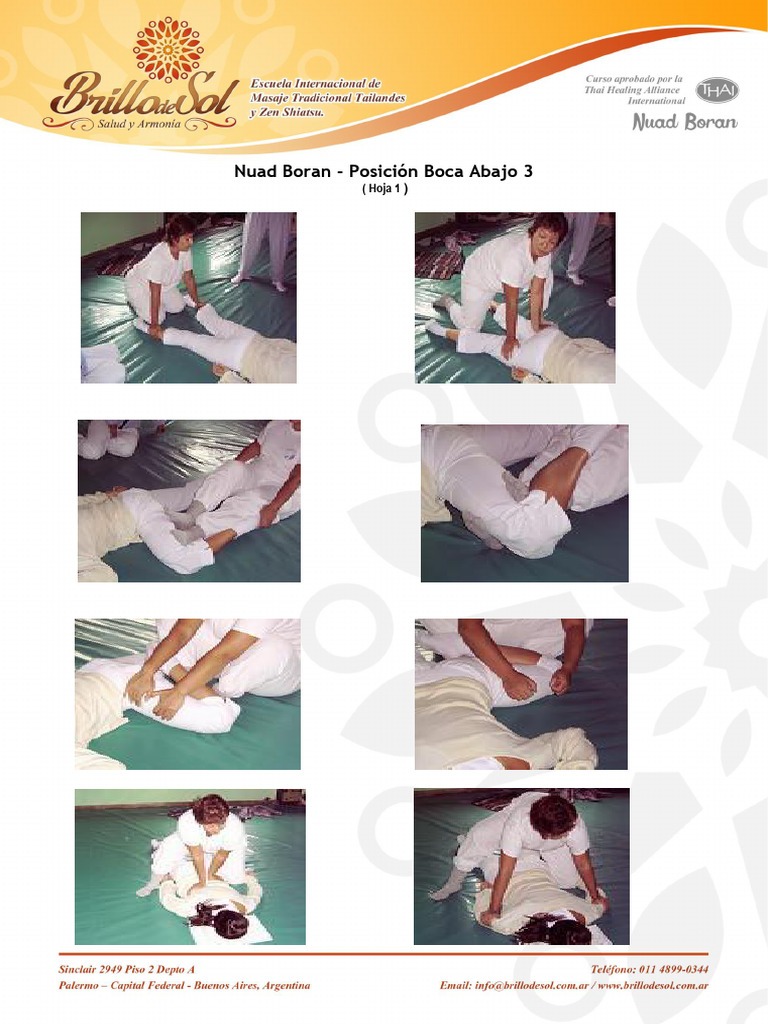 Brillo de Sol
Salud y Armonía

Escuela Internacional de Masaje Tradicional Tailandes y Zen Shiatsu.

Curso aprobado por la Thai Healing Alliance International
THAI
Nuad Boran

Nuad Boran - Posición Boca Abajo 3
( Hoja 1 )

Sinclair 2949 Piso 2 Depto A
Palermo – Capital Federal - Buenos Aires, Argentina

Teléfono: 011 4899-0344
Email: info@brillodesol.com.ar / www.brillodesol.com.ar