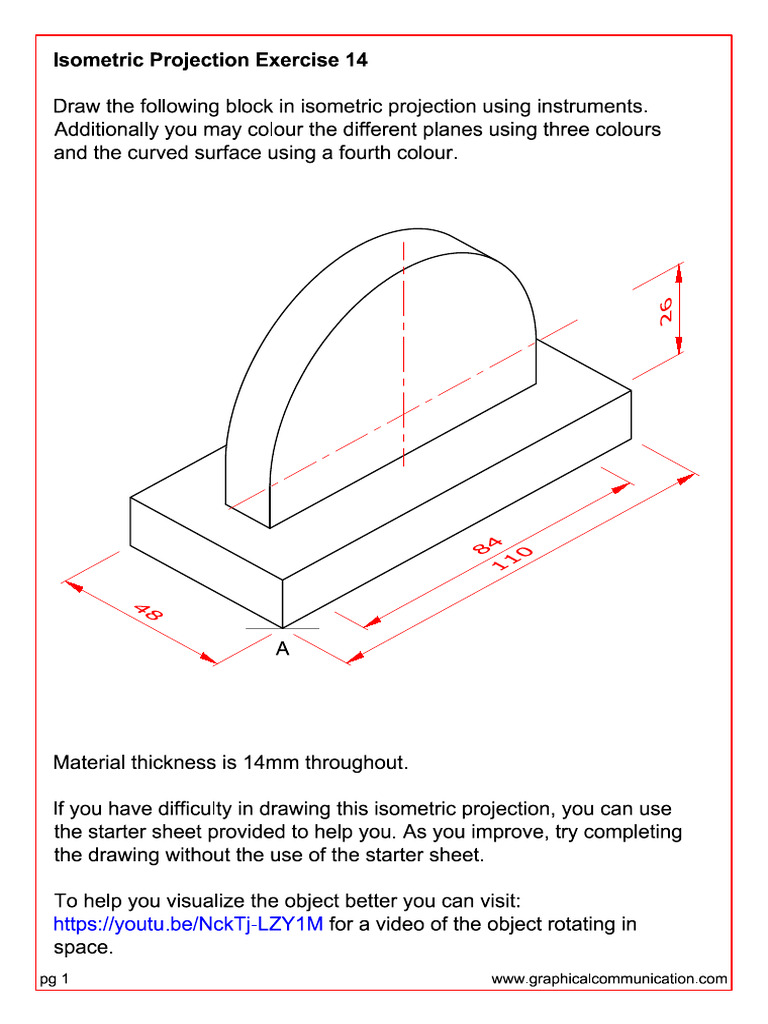 Isometric Projection Exercise 14

Draw the following block in isometric projection using instruments. Additionally you may colour the different planes using three colours and the curved surface using a fourth colour.

26

84

110

48

A

Material thickness is 14mm throughout.

If you have difficulty in drawing this isometric projection, you can use the starter sheet provided to help you. As you improve, try completing the drawing without the use of the starter sheet.

To help you visualize the object better you can visit: https://youtu.be/NckTj-LZY1M for a video of the object rotating in space.

pg 1

www.graphicalcommunication.com