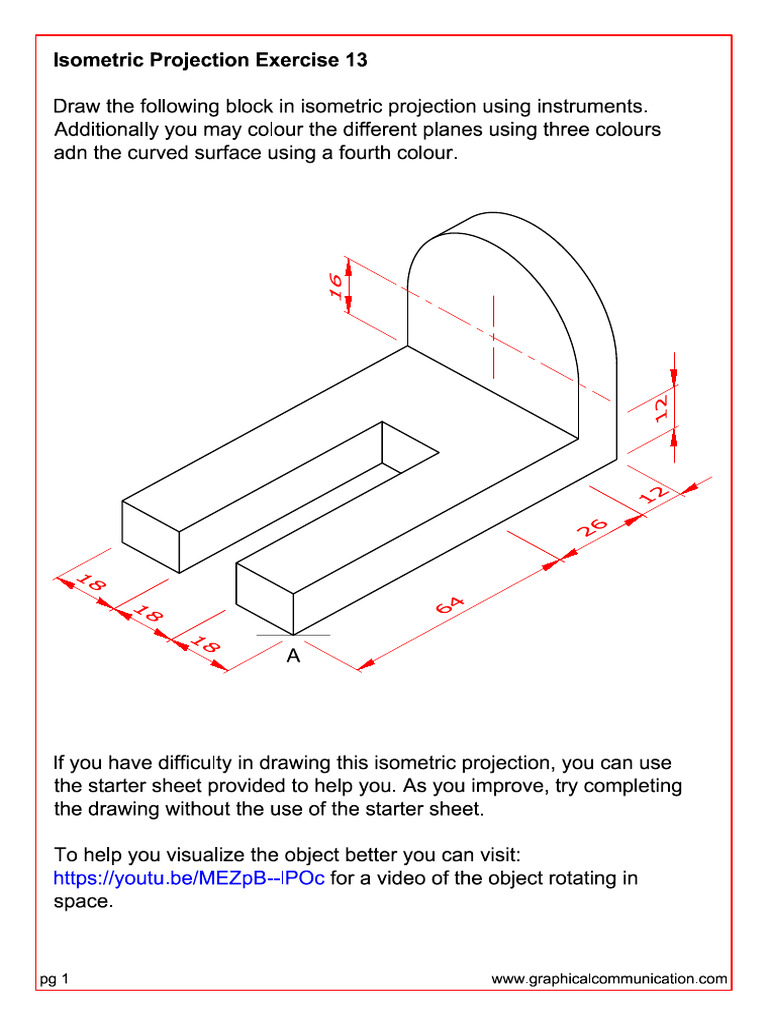 Isometric Projection Exercise 13

Draw the following block in isometric projection using instruments. Additionally you may colour the different planes using three colours adn the curved surface using a fourth colour.

16

12

12

26

64

18

18

18

A

If you have difficulty in drawing this isometric projection, you can use the starter sheet provided to help you. As you improve, try completing the drawing without the use of the starter sheet.

To help you visualize the object better you can visit: https://youtu.be/MEZpB--lPOc for a video of the object rotating in space.

pg 1

www.graphicalcommunication.com