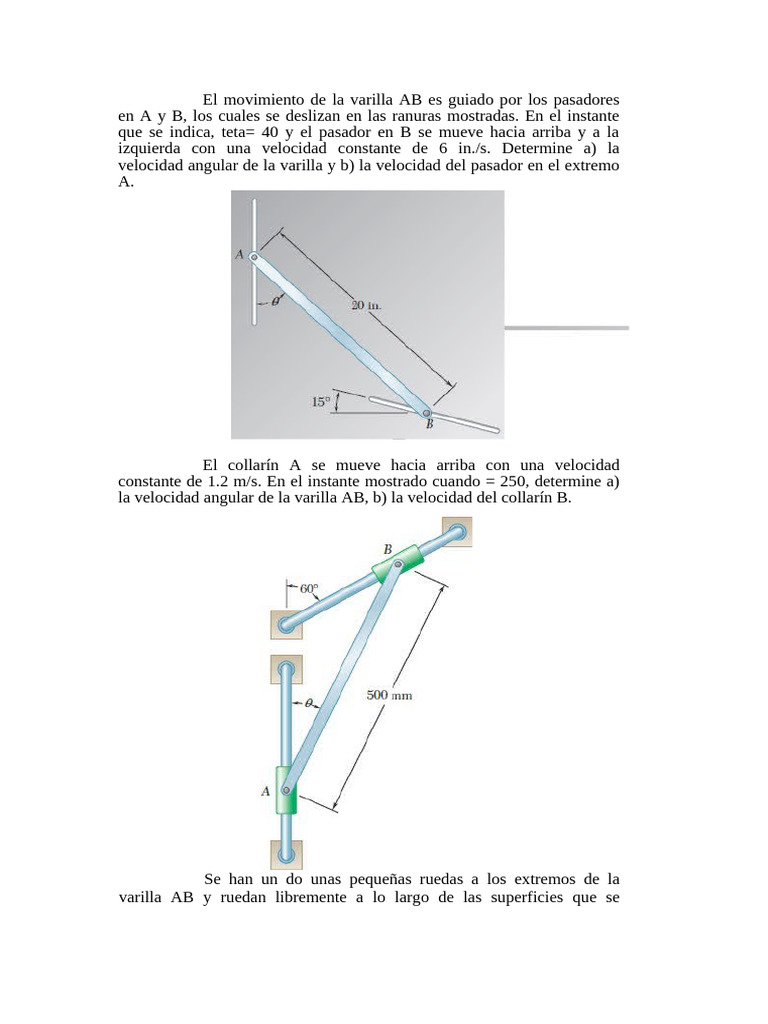 El movimiento de la varilla AB es guiado por los pasadores en A y B, los cuales se deslizan en las ranuras mostradas. En el instante que se indica, teta= 40 y el pasador en B se mueve hacia arriba y a la izquierda con una velocidad constante de 6 in./s. Determine a) la velocidad angular de la varilla y b) la velocidad del pasador en el extremo A.

A
$\theta$
20 in.
15°
B

El collarín A se mueve hacia arriba con una velocidad constante de 1.2 m/s. En el instante mostrado cuando = 250, determine a) la velocidad angular de la varilla AB, b) la velocidad del collarín B.

B
60°
$\theta$
500 mm
A

Se han un do unas pequeñas ruedas a los extremos de la varilla AB y ruedan libremente a lo largo de las superficies que se