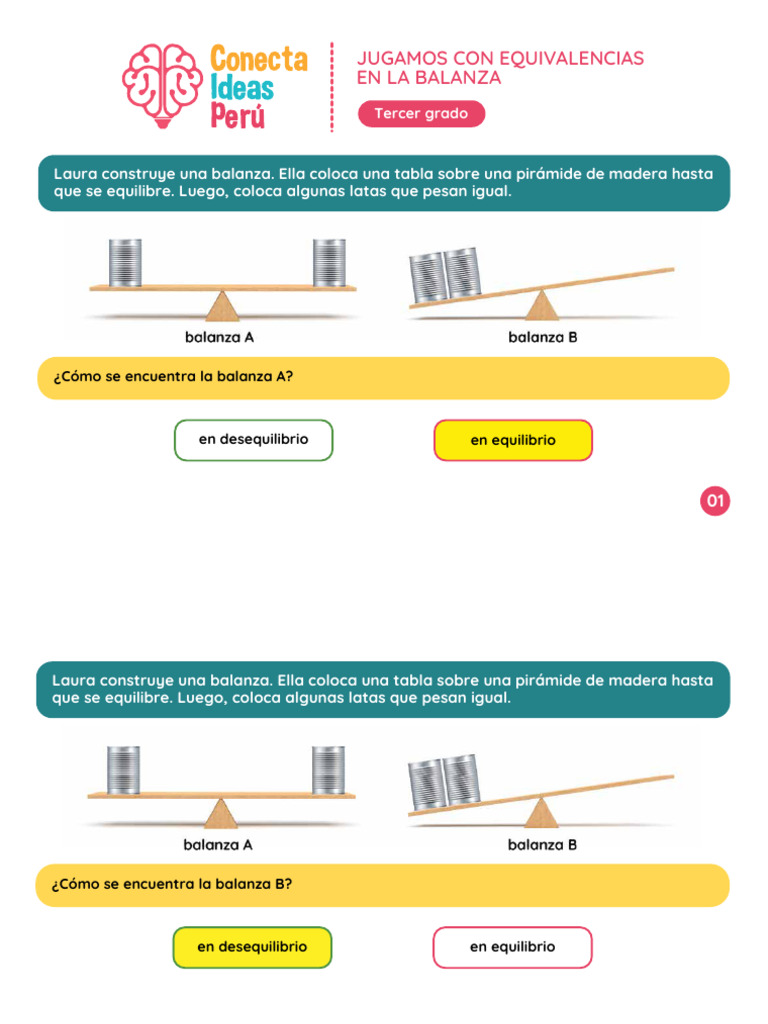 Conecta Ideas Perú

JUGAMOS CON EQUIVALENCIAS EN LA BALANZA

Tercer grado

Laura construye una balanza. Ella coloca una tabla sobre una pirámide de madera hasta que se equilibre. Luego, coloca algunas latas que pesan igual.

balanza A

balanza B

¿Cómo se encuentra la balanza A?

en desequilibrio

en equilibrio

01

Laura construye una balanza. Ella coloca una tabla sobre una pirámide de madera hasta que se equilibre. Luego, coloca algunas latas que pesan igual.

balanza A

balanza B

¿Cómo se encuentra la balanza B?

en desequilibrio

en equilibrio