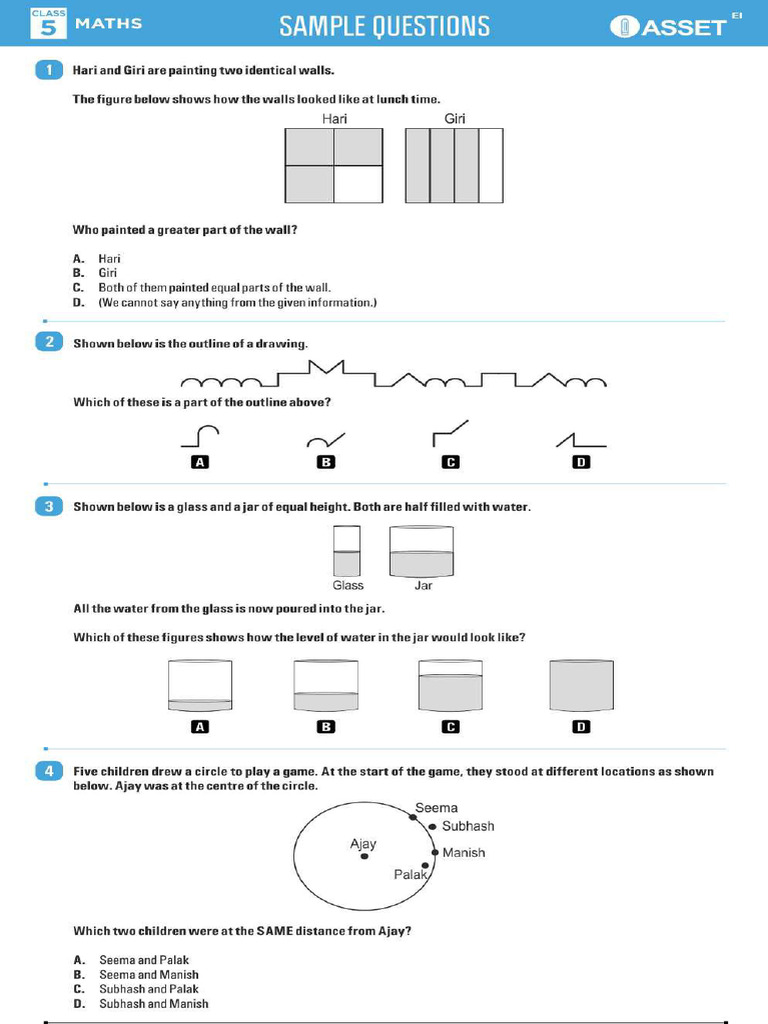 CLASS 5 MATHS

SAMPLE QUESTIONS

ASSET EI

1 Hari and Giri are painting two identical walls.

The figure below shows how the walls looked like at lunch time.

Hari

Giri

Who painted a greater part of the wall?

A. Hari
B. Giri
C. Both of them painted equal parts of the wall.
D. (We cannot say anything from the given information.)

2 Shown below is the outline of a drawing.

Which of these is a part of the outline above?

A

B

C

D

3 Shown below is a glass and a jar of equal height. Both are half filled with water.

Glass

Jar

All the water from the glass is now poured into the jar.

Which of these figures shows how the level of water in the jar would look like?

A

B

C

D

4 Five children drew a circle to play a game. At the start of the game, they stood at different locations as shown below. Ajay was at the centre of the circle.

Seema

Subhash

Ajay

Manish

Palak

Which two children were at the SAME distance from Ajay?

A. Seema and Palak
B. Seema and Manish
C. Subhash and Palak
D. Subhash and Manish