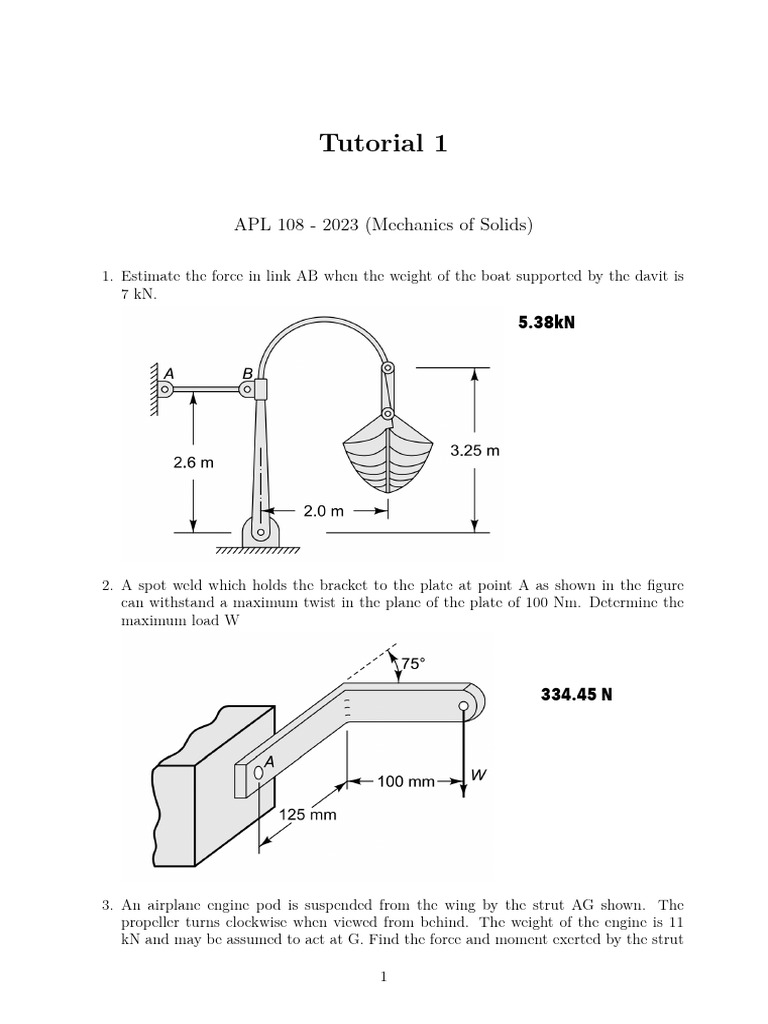 Tutorial 1

APL 108 - 2023 (Mechanics of Solids)

1. Estimate the force in link AB when the weight of the boat supported by the davit is 7 kN.

5.38kN

A

B

2.6 m

2.0 m

3.25 m

2. A spot weld which holds the bracket to the plate at point A as shown in the figure can withstand a maximum twist in the plane of the plate of 100 Nm. Determine the maximum load W

75°

334.45 N

A

100 mm

W

125 mm

3. An airplane engine pod is suspended from the wing by the strut AG shown. The propeller turns clockwise when viewed from behind. The weight of the engine is 11 kN and may be assumed to act at G. Find the force and moment exerted by the strut

1