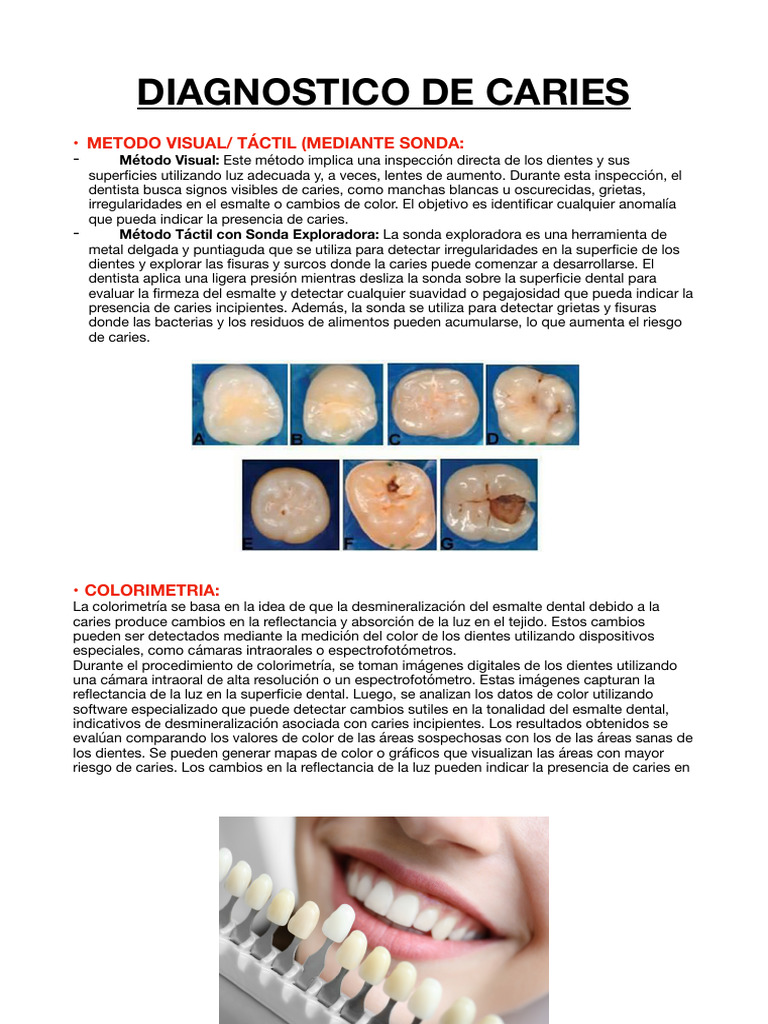 DIAGNOSTICO DE CARIES

• METODO VISUAL/ TÁCTIL (MEDIANTE SONDA:

- Método Visual: Este método implica una inspección directa de los dientes y sus superficies utilizando luz adecuada y, a veces, lentes de aumento. Durante esta inspección, el dentista busca signos visibles de caries, como manchas blancas u oscurecidas, grietas, irregularidades en el esmalte o cambios de color. El objetivo es identificar cualquier anomalía que pueda indicar la presencia de caries.

- Método Táctil con Sonda Exploradora: La sonda exploradora es una herramienta de metal delgada y puntiaguda que se utiliza para detectar irregularidades en la superficie de los dientes y explorar las fisuras y surcos donde la caries puede comenzar a desarrollarse. El dentista aplica una ligera presión mientras desliza la sonda sobre la superficie dental para evaluar la firmeza del esmalte y detectar cualquier suavidad o pegajosidad que pueda indicar la presencia de caries incipientes. Además, la sonda se utiliza para detectar grietas y fisuras donde las bacterias y los residuos de alimentos pueden acumularse, lo que aumenta el riesgo de caries.

A B C D
E F G

• COLORIMETRIA:
La colorimetría se basa en la idea de que la desmineralización del esmalte dental debido a la caries produce cambios en la reflectancia y absorción de la luz en el tejido. Estos cambios pueden ser detectados mediante la medición del color de los dientes utilizando dispositivos especiales, como cámaras intraorales o espectrofotómetros.
Durante el procedimiento de colorimetría, se toman imágenes digitales de los dientes utilizando una cámara intraoral de alta resolución o un espectrofotómetro. Estas imágenes capturan la reflectancia de la luz en la superficie dental. Luego, se analizan los datos de color utilizando software especializado que puede detectar cambios sutiles en la tonalidad del esmalte dental, indicativos de desmineralización asociada con caries incipientes. Los resultados obtenidos se evalúan comparando los valores de color de las áreas sospechosas con los de las áreas sanas de los dientes. Se pueden generar mapas de color o gráficos que visualizan las áreas con mayor riesgo de caries. Los cambios en la reflectancia de la luz pueden indicar la presencia de caries en