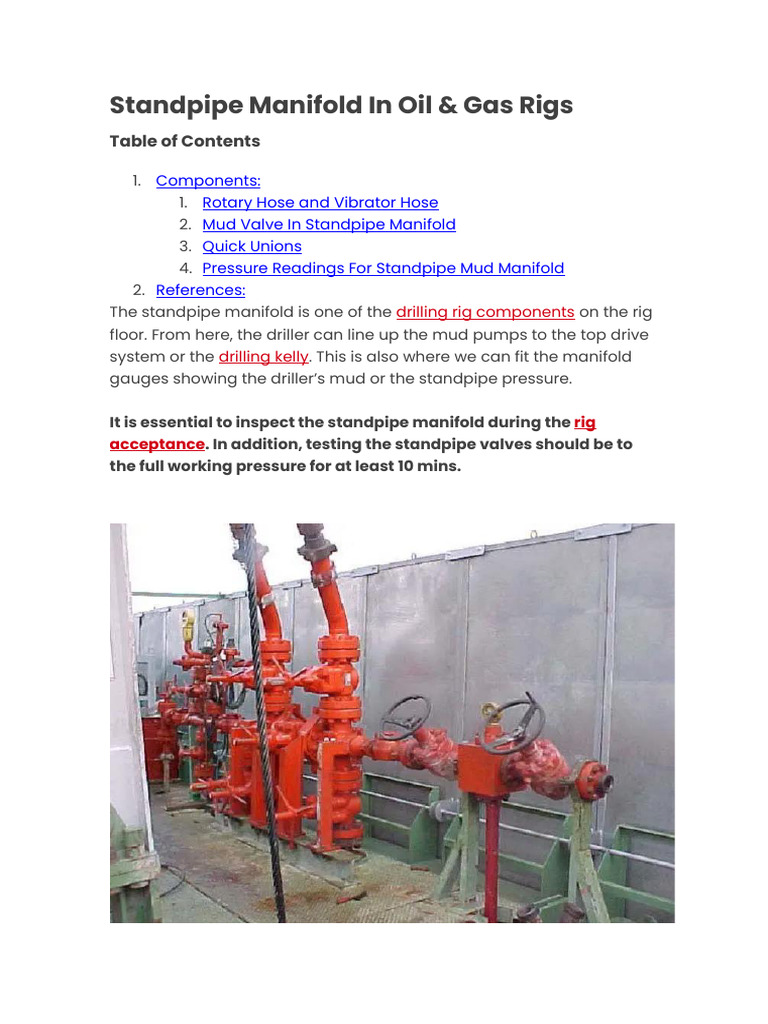 Standpipe Manifold In Oil & Gas Rigs

Table of Contents

1. Components:
   1. Rotary Hose and Vibrator Hose
   2. Mud Valve In Standpipe Manifold
   3. Quick Unions
   4. Pressure Readings For Standpipe Mud Manifold
2. References:

The standpipe manifold is one of the drilling rig components on the rig floor. From here, the driller can line up the mud pumps to the top drive system or the drilling kelly. This is also where we can fit the manifold gauges showing the driller's mud or the standpipe pressure.

It is essential to inspect the standpipe manifold during the rig acceptance. In addition, testing the standpipe valves should be to the full working pressure for at least 10 mins.