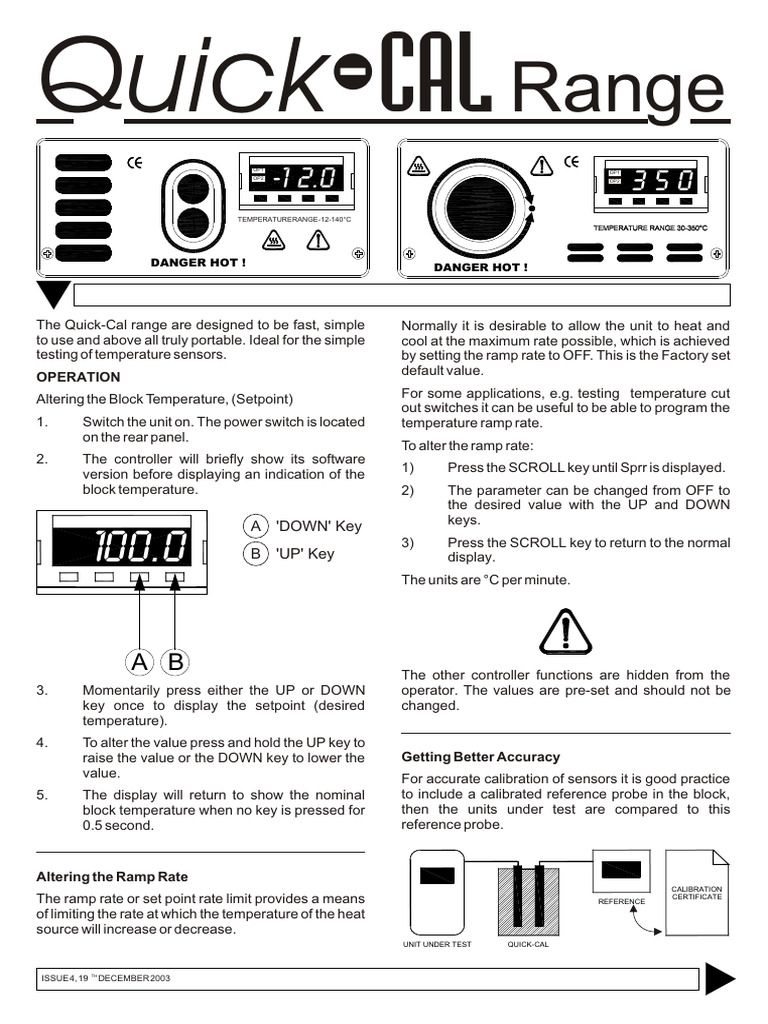 Quick-CAL Range

CE
OP1
OP2
-12.0
TEMPERATURERANGE-12-140°C
DANGER HOT !

CE
OP1
OP2
350
TEMPERATURE RANGE 30-350°C
DANGER HOT !

The Quick-Cal range are designed to be fast, simple to use and above all truly portable. Ideal for the simple testing of temperature sensors.

OPERATION

Altering the Block Temperature, (Setpoint)

1. Switch the unit on. The power switch is located on the rear panel.

2. The controller will briefly show its software version before displaying an indication of the block temperature.

100.0

A 'DOWN' Key

B 'UP' Key

A B

3. Momentarily press either the UP or DOWN key once to display the setpoint (desired temperature).

4. To alter the value press and hold the UP key to raise the value or the DOWN key to lower the value.

5. The display will return to show the nominal block temperature when no key is pressed for 0.5 second.

Altering the Ramp Rate

The ramp rate or set point rate limit provides a means of limiting the rate at which the temperature of the heat source will increase or decrease.

Normally it is desirable to allow the unit to heat and cool at the maximum rate possible, which is achieved by setting the ramp rate to OFF. This is the Factory set default value.

For some applications, e.g. testing temperature cut out switches it can be useful to be able to program the temperature ramp rate.

To alter the ramp rate:

1) Press the SCROLL key until Sprr is displayed.

2) The parameter can be changed from OFF to the desired value with the UP and DOWN keys.

3) Press the SCROLL key to return to the normal display.

The units are °C per minute.

The other controller functions are hidden from the operator. The values are pre-set and should not be changed.

Getting Better Accuracy

For accurate calibration of sensors it is good practice to include a calibrated reference probe in the block, then the units under test are compared to this reference probe.

UNIT UNDER TEST
QUICK-CAL
REFERENCE
CALIBRATION CERTIFICATE

ISSUE 4, 19 TH DECEMBER 2003