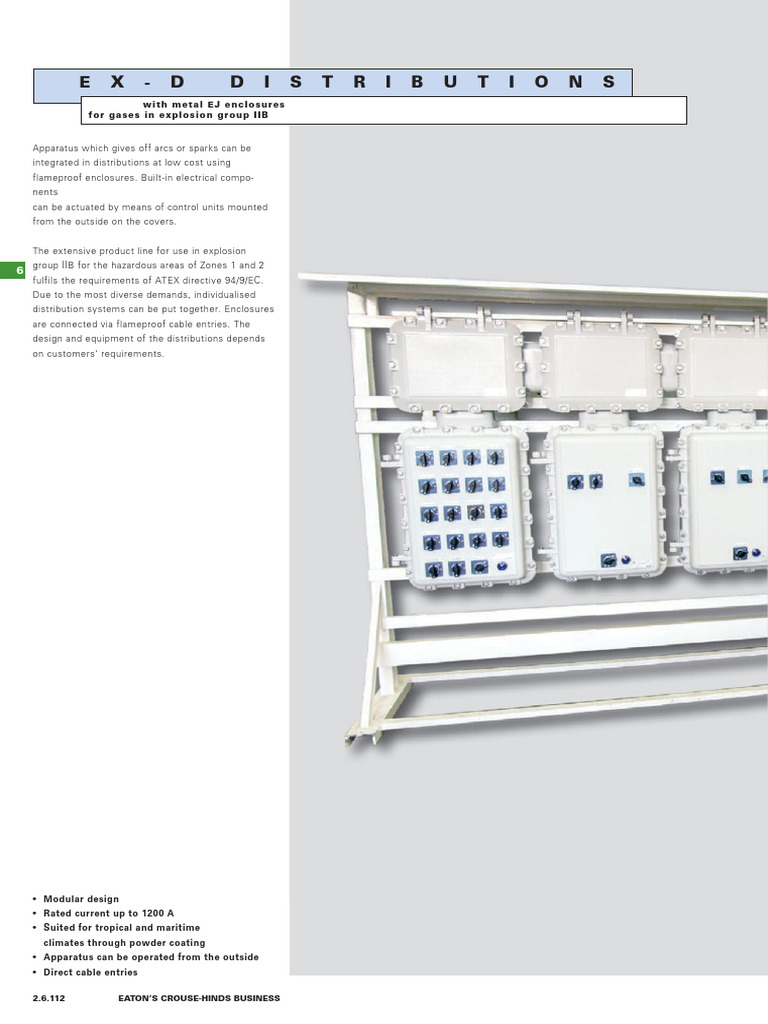 EX-D DISTRIBUTIONS

with metal EJ enclosures
for gases in explosion group IIB

Apparatus which gives off arcs or sparks can be integrated in distributions at low cost using flameproof enclosures. Built-in electrical components
can be actuated by means of control units mounted from the outside on the covers.

The extensive product line for use in explosion group IIB for the hazardous areas of Zones 1 and 2 fulfils the requirements of ATEX directive 94/9/EC. Due to the most diverse demands, individualised distribution systems can be put together. Enclosures are connected via flameproof cable entries. The design and equipment of the distributions depends on customers' requirements.

6

• Modular design
• Rated current up to 1200 A
• Suited for tropical and maritime climates through powder coating
• Apparatus can be operated from the outside
• Direct cable entries

2.6.112 EATON'S CROUSE-HINDS BUSINESS