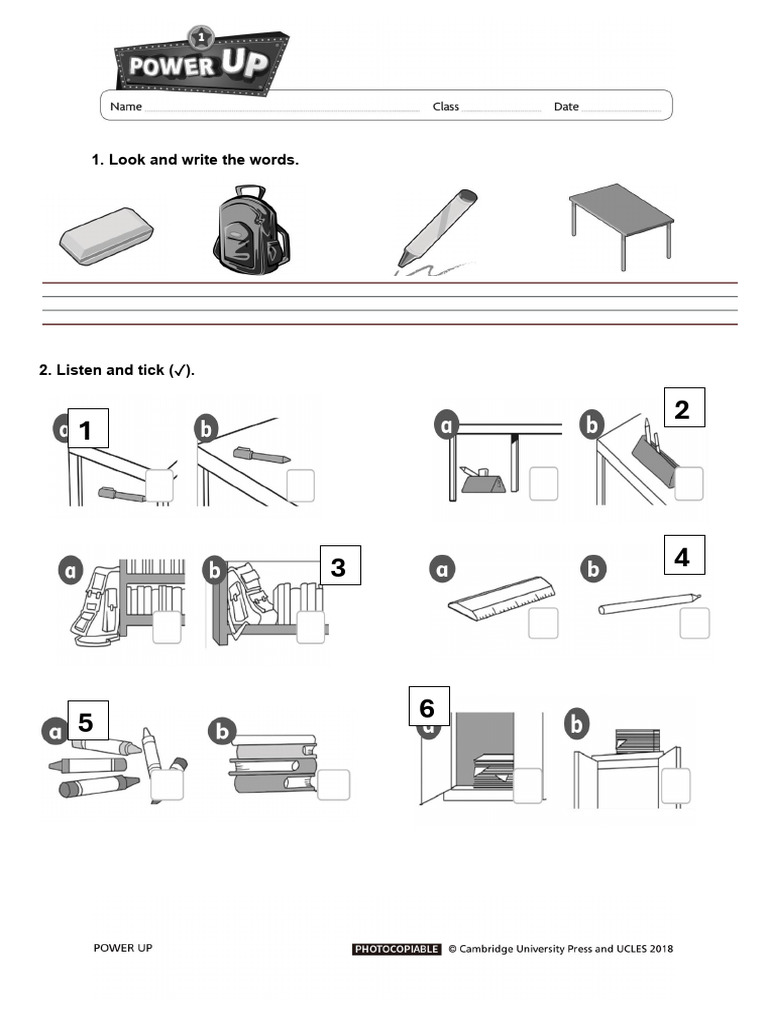 1
POWER UP

Name Class Date

1. Look and write the words.

2. Listen and tick (✓).

1
a b

2
a b

3
a b

4
a b

5
a b

6
a b

POWER UP

PHOTOCOPIABLE © Cambridge University Press and UCLES 2018