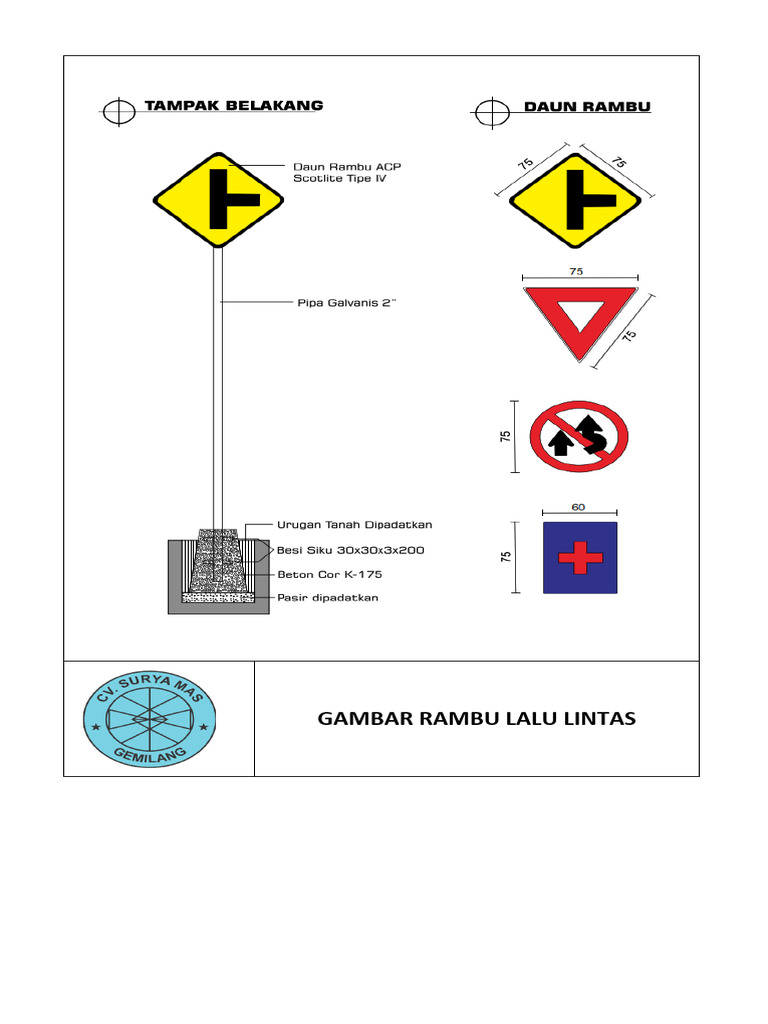 TAMPAK BELAKANG

Daun Rambu ACP
Scotlite Tipe IV

Pipa Galvanis 2"

Urugan Tanah Dipadatkan
Besi Siku 30x30x3x200
Beton Cor K-175
Pasir dipadatkan

DAUN RAMBU

75
75

75
75

75

60
75

CV. SURYA MAS
GEMILANG

GAMBAR RAMBU LALU LINTAS