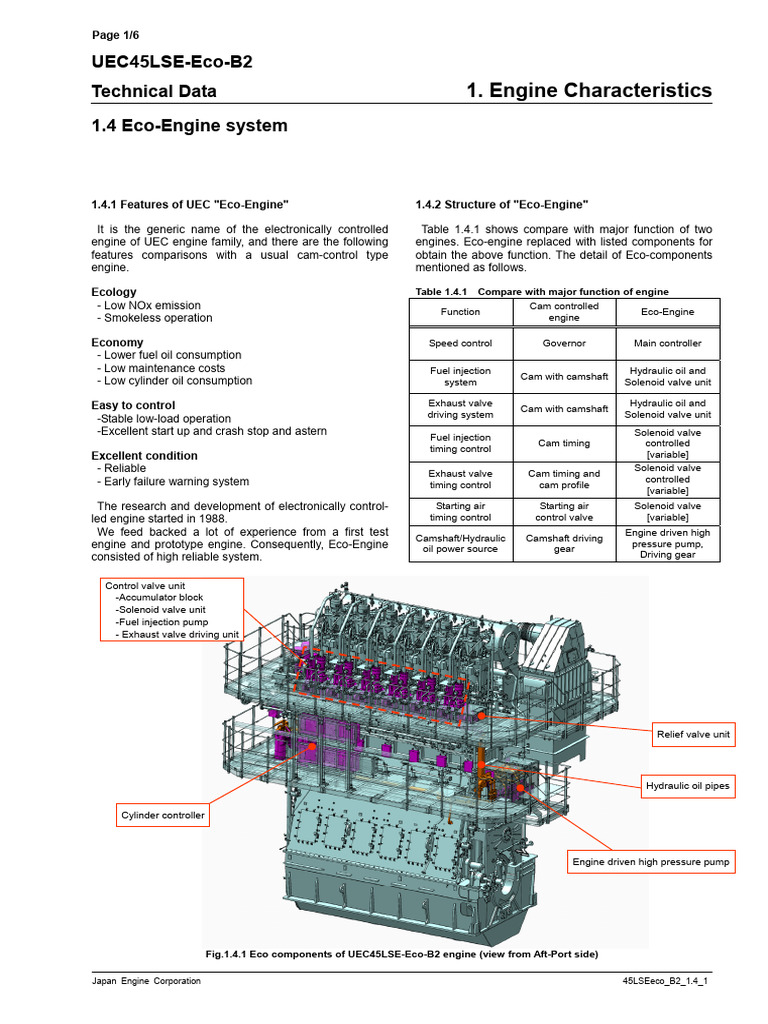 Page 1/6

UEC45LSE-Eco-B2

Technical Data

1. Engine Characteristics

1.4 Eco-Engine system

1.4.1 Features of UEC "Eco-Engine"

It is the generic name of the electronically controlled engine of UEC engine family, and there are the following features comparisons with a usual cam-control type engine.

Ecology
- Low NOx emission
- Smokeless operation

Economy
- Lower fuel oil consumption
- Low maintenance costs
- Low cylinder oil consumption

Easy to control
-Stable low-load operation
-Excellent start up and crash stop and astern

Excellent condition
- Reliable
- Early failure warning system

The research and development of electronically controlled engine started in 1988.
We feed backed a lot of experience from a first test engine and prototype engine. Consequently, Eco-Engine consisted of high reliable system.

1.4.2 Structure of "Eco-Engine"

Table 1.4.1 shows compare with major function of two engines. Eco-engine replaced with listed components for obtain the above function. The detail of Eco-components mentioned as follows.

Table 1.4.1 Compare with major function of engine

| Function | Cam controlled engine | Eco-Engine |
|---|---|---|
| Speed control | Governor | Main controller |
| Fuel injection system | Cam with camshaft | Hydraulic oil and Solenoid valve unit |
| Exhaust valve driving system | Cam with camshaft | Hydraulic oil and Solenoid valve unit |
| Fuel injection timing control | Cam timing | Solenoid valve controlled [variable] |
| Exhaust valve timing control | Cam timing and cam profile | Solenoid valve controlled [variable] |
| Starting air timing control | Starting air control valve | Solenoid valve [variable] |
| Camshaft/Hydraulic oil power source | Camshaft driving gear | Engine driven high pressure pump, Driving gear |

Control valve unit
-Accumulator block
-Solenoid valve unit
-Fuel injection pump
- Exhaust valve driving unit

Relief valve unit

Hydraulic oil pipes

Cylinder controller

Engine driven high pressure pump

Fig.1.4.1 Eco components of UEC45LSE-Eco-B2 engine (view from Aft-Port side)

Japan Engine Corporation

45LSEeco_B2_1.4_1