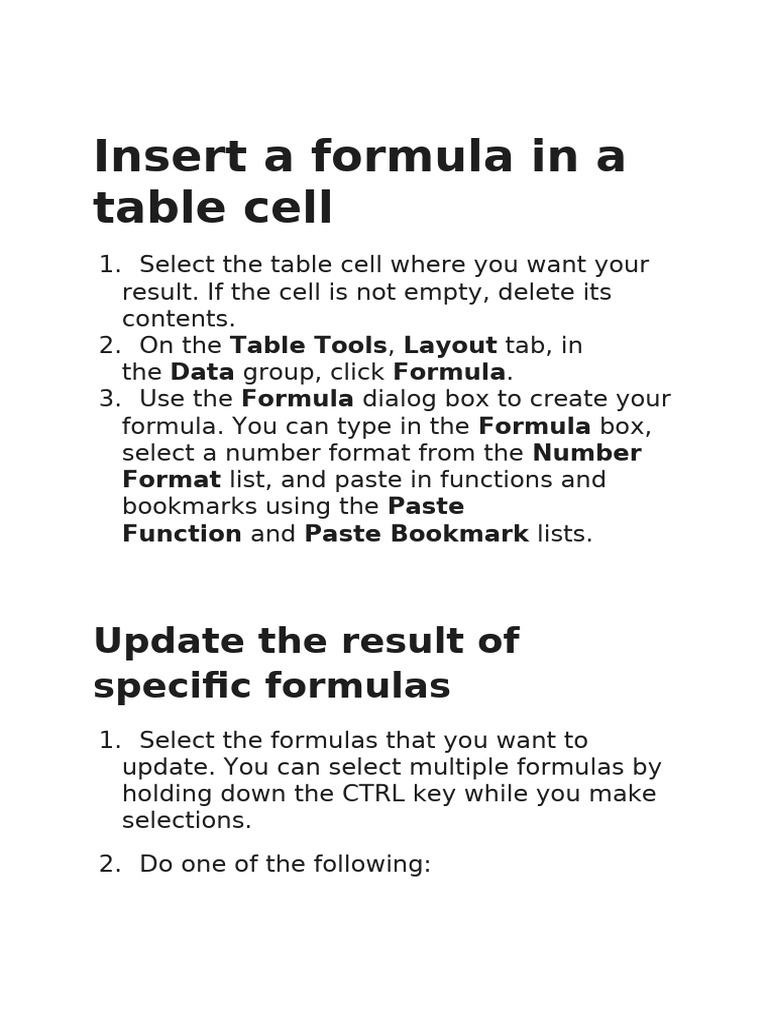 Insert a formula in a table cell

1. Select the table cell where you want your result. If the cell is not empty, delete its contents.
2. On the Table Tools, Layout tab, in the Data group, click Formula.
3. Use the Formula dialog box to create your formula. You can type in the Formula box, select a number format from the Number Format list, and paste in functions and bookmarks using the Paste Function and Paste Bookmark lists.

Update the result of specific formulas

1. Select the formulas that you want to update. You can select multiple formulas by holding down the CTRL key while you make selections.

2. Do one of the following: