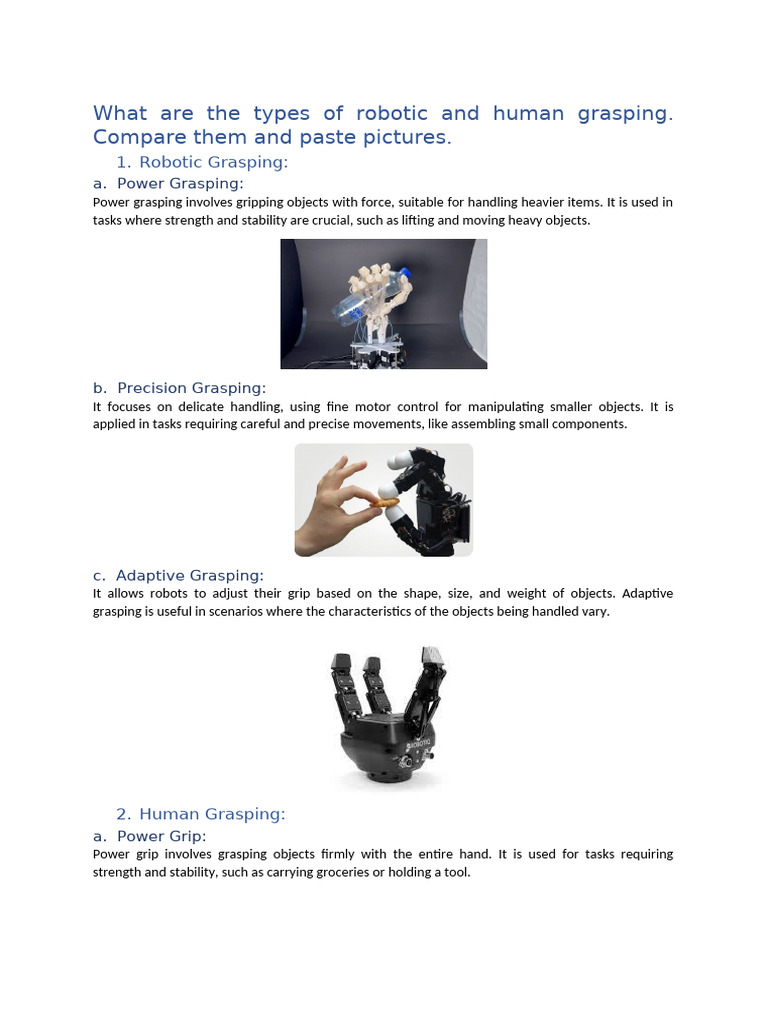 What are the types of robotic and human grasping. Compare them and paste pictures.

1. Robotic Grasping:

a. Power Grasping:

Power grasping involves gripping objects with force, suitable for handling heavier items. It is used in tasks where strength and stability are crucial, such as lifting and moving heavy objects.

b. Precision Grasping:

It focuses on delicate handling, using fine motor control for manipulating smaller objects. It is applied in tasks requiring careful and precise movements, like assembling small components.

c. Adaptive Grasping:

It allows robots to adjust their grip based on the shape, size, and weight of objects. Adaptive grasping is useful in scenarios where the characteristics of the objects being handled vary.

ROBOTIQ

2. Human Grasping:

a. Power Grip:

Power grip involves grasping objects firmly with the entire hand. It is used for tasks requiring strength and stability, such as carrying groceries or holding a tool.