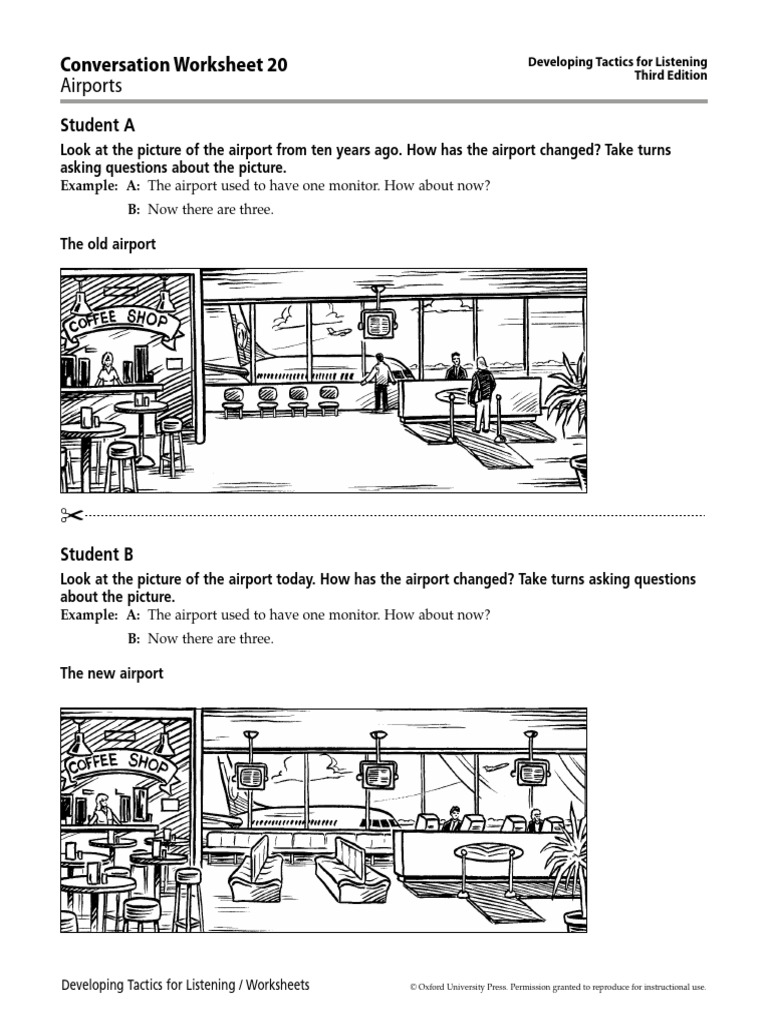 Conversation Worksheet 20
Airports

Developing Tactics for Listening
Third Edition

Student A

Look at the picture of the airport from ten years ago. How has the airport changed? Take turns asking questions about the picture.

Example: A: The airport used to have one monitor. How about now?
B: Now there are three.

The old airport

COFFEE SHOP

Student B

Look at the picture of the airport today. How has the airport changed? Take turns asking questions about the picture.

Example: A: The airport used to have one monitor. How about now?
B: Now there are three.

The new airport

COFFEE SHOP

Developing Tactics for Listening / Worksheets

© Oxford University Press. Permission granted to reproduce for instructional use.