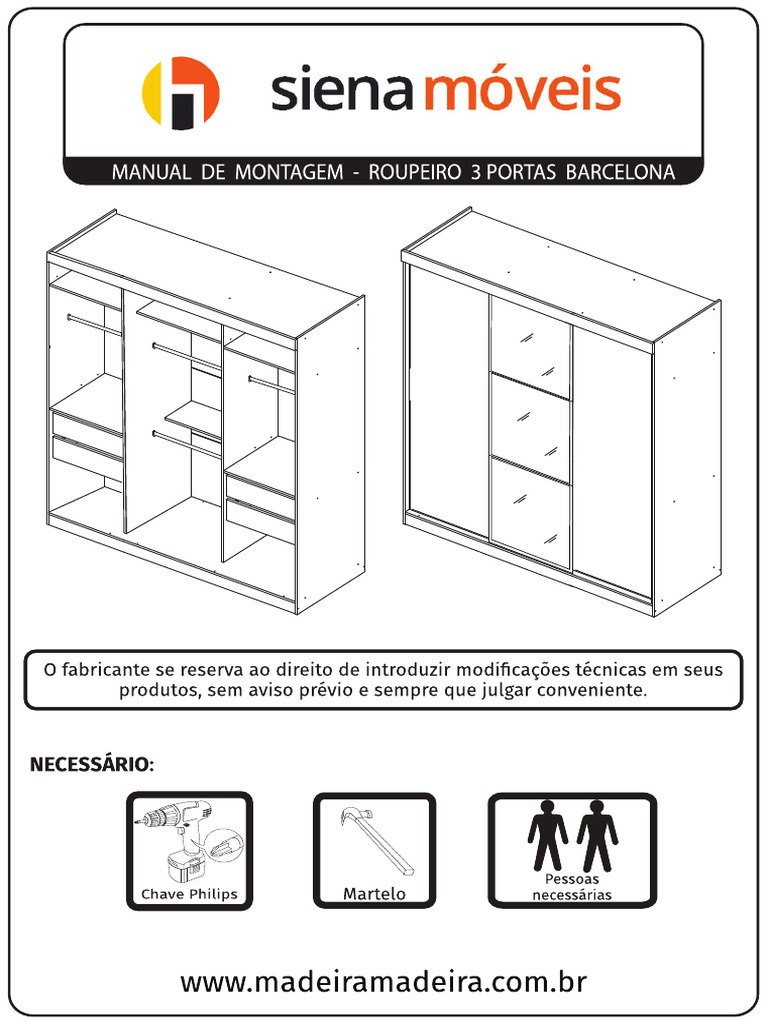 siena móveis

MANUAL DE MONTAGEM - ROUPEIRO 3 PORTAS BARCELONA

O fabricante se reserva ao direito de introduzir modificações técnicas em seus produtos, sem aviso prévio e sempre que julgar conveniente.

NECESSÁRIO:

Chave Philips

Martelo

Pessoas necessárias

www.madeiramadeira.com.br