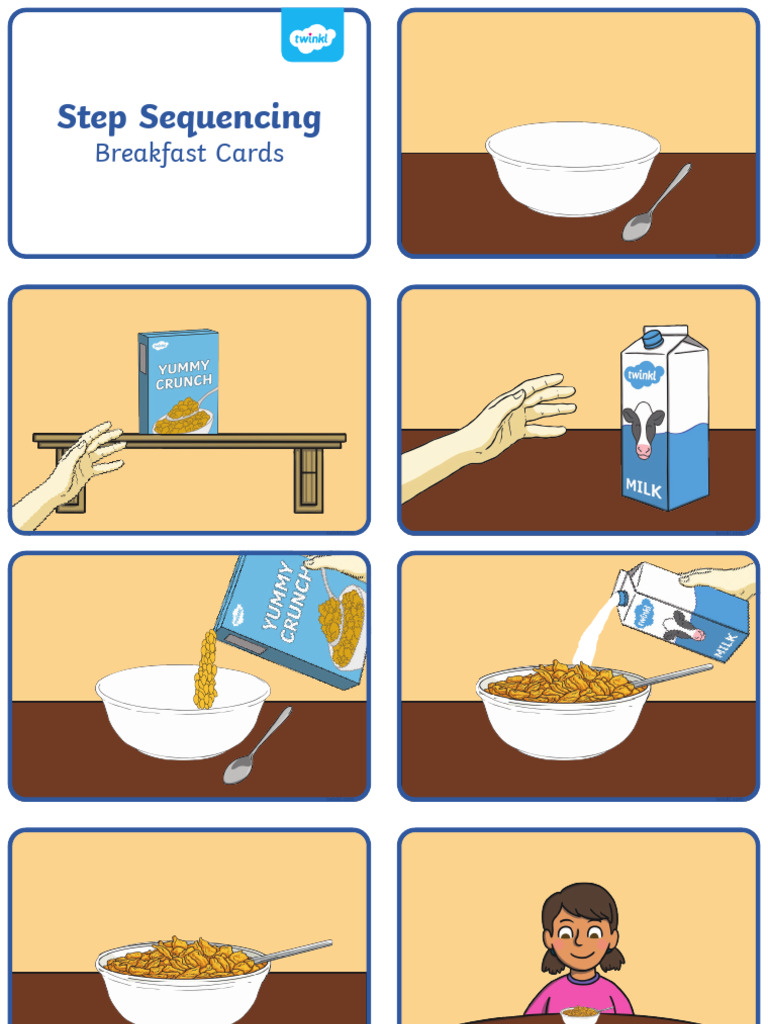 twinkl

Step Sequencing
Breakfast Cards

YUMMY CRUNCH

twinkl
MILK

YUMMY CRUNCH

twinkl
MILK