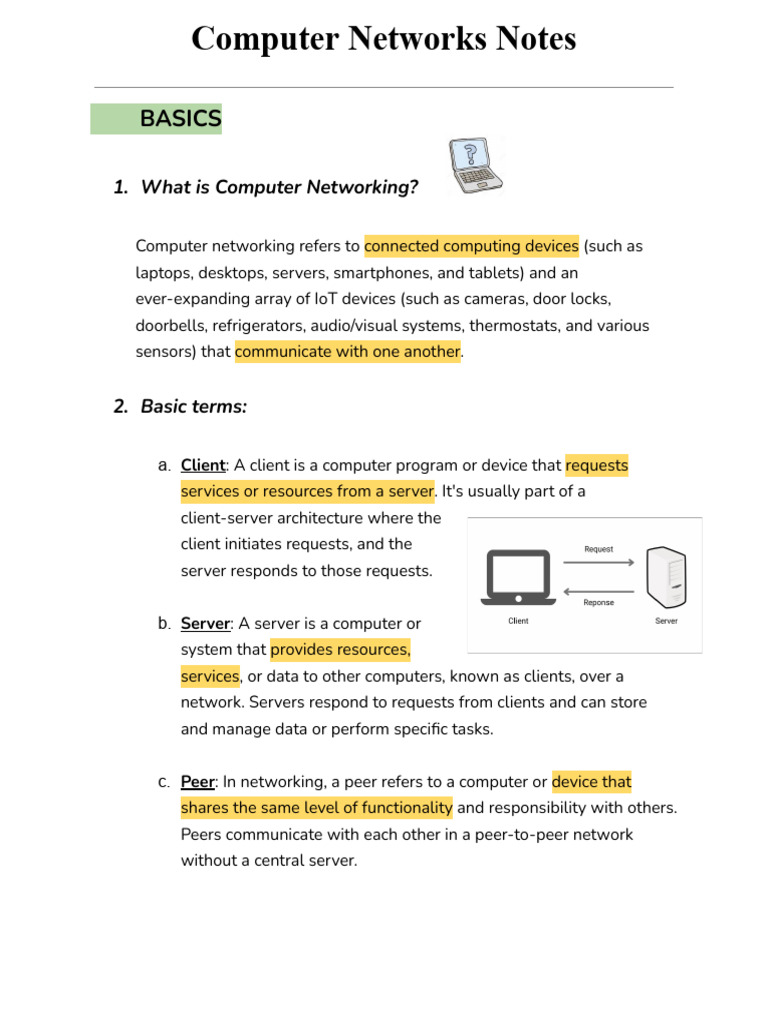 Computer Networks Notes

BASICS

1. What is Computer Networking?

Computer networking refers to connected computing devices (such as laptops, desktops, servers, smartphones, and tablets) and an ever-expanding array of IoT devices (such as cameras, door locks, doorbells, refrigerators, audio/visual systems, thermostats, and various sensors) that communicate with one another.

2. Basic terms:

a. Client: A client is a computer program or device that requests services or resources from a server. It's usually part of a client-server architecture where the client initiates requests, and the server responds to those requests.

Request

Reponse

Client

Server

b. Server: A server is a computer or system that provides resources, services, or data to other computers, known as clients, over a network. Servers respond to requests from clients and can store and manage data or perform specific tasks.

c. Peer: In networking, a peer refers to a computer or device that shares the same level of functionality and responsibility with others. Peers communicate with each other in a peer-to-peer network without a central server.