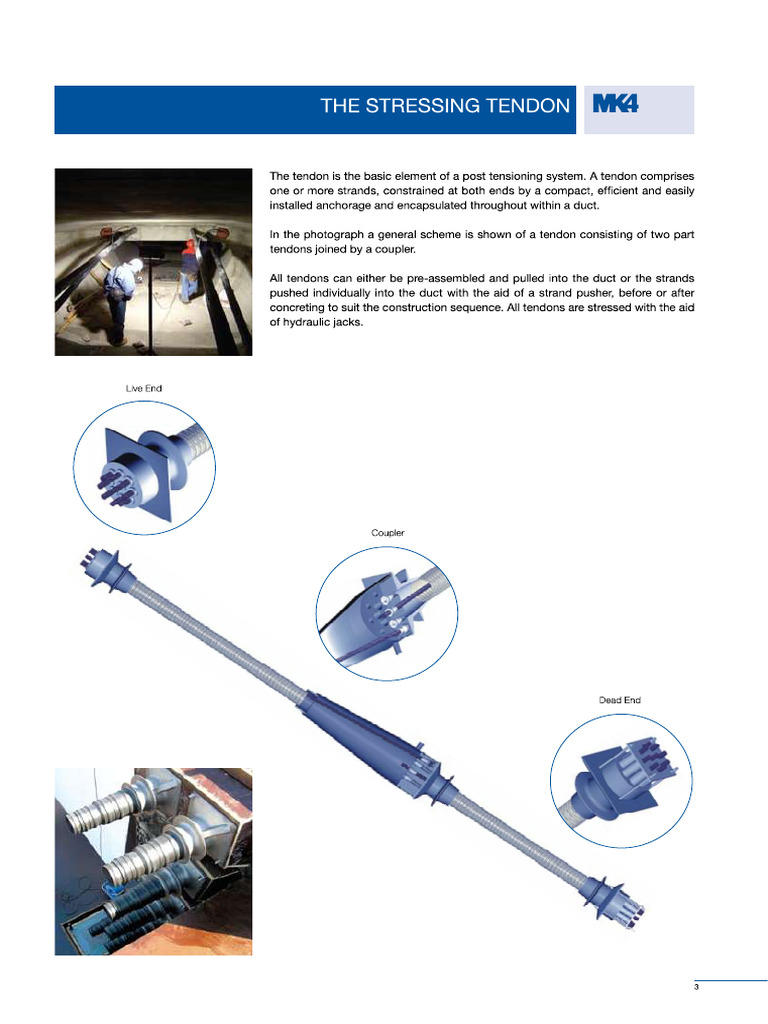 THE STRESSING TENDON

MK4

The tendon is the basic element of a post tensioning system. A tendon comprises one or more strands, constrained at both ends by a compact, efficient and easily installed anchorage and encapsulated throughout within a duct.

In the photograph a general scheme is shown of a tendon consisting of two part tendons joined by a coupler.

All tendons can either be pre-assembled and pulled into the duct or the strands pushed individually into the duct with the aid of a strand pusher, before or after concreting to suit the construction sequence. All tendons are stressed with the aid of hydraulic jacks.

Live End

Coupler

Dead End

3