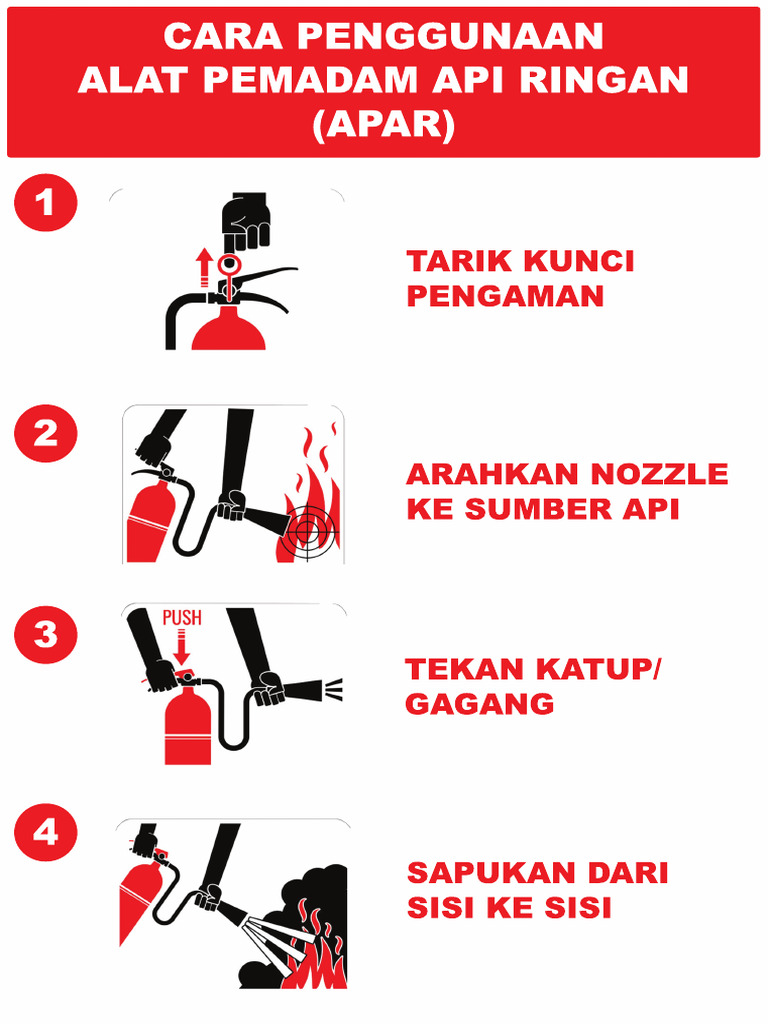 CARA PENGGUNAAN
ALAT PEMADAM API RINGAN
(APAR)

1

TARIK KUNCI PENGAMAN

2

ARAHKAN NOZZLE KE SUMBER API

3

PUSH

TEKAN KATUP/ GAGANG

4

SAPUKAN DARI SISI KE SISI