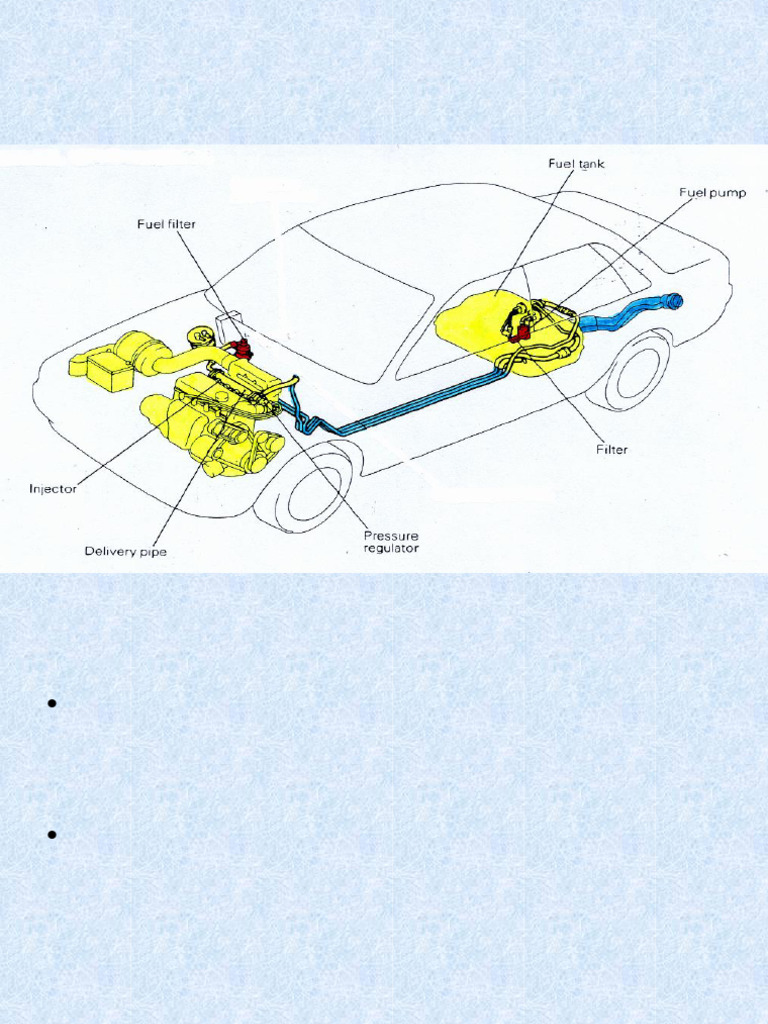 Fuel tank

Fuel pump

Fuel filter

Filter

Injector

Delivery pipe

Pressure regulator