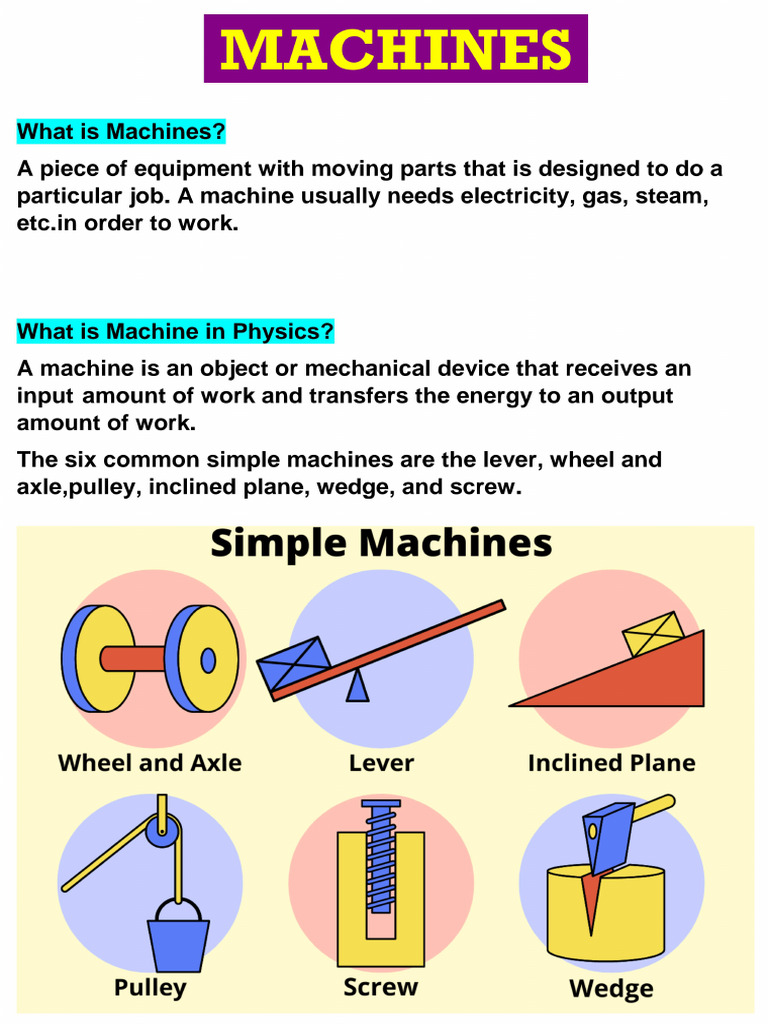 MACHINES

What is Machines?

A piece of equipment with moving parts that is designed to do a particular job. A machine usually needs electricity, gas, steam, etc.in order to work.

What is Machine in Physics?

A machine is an object or mechanical device that receives an input amount of work and transfers the energy to an output amount of work.

The six common simple machines are the lever, wheel and axle,pulley, inclined plane, wedge, and screw.

Simple Machines

Wheel and Axle

Lever

Inclined Plane

Pulley

Screw

Wedge