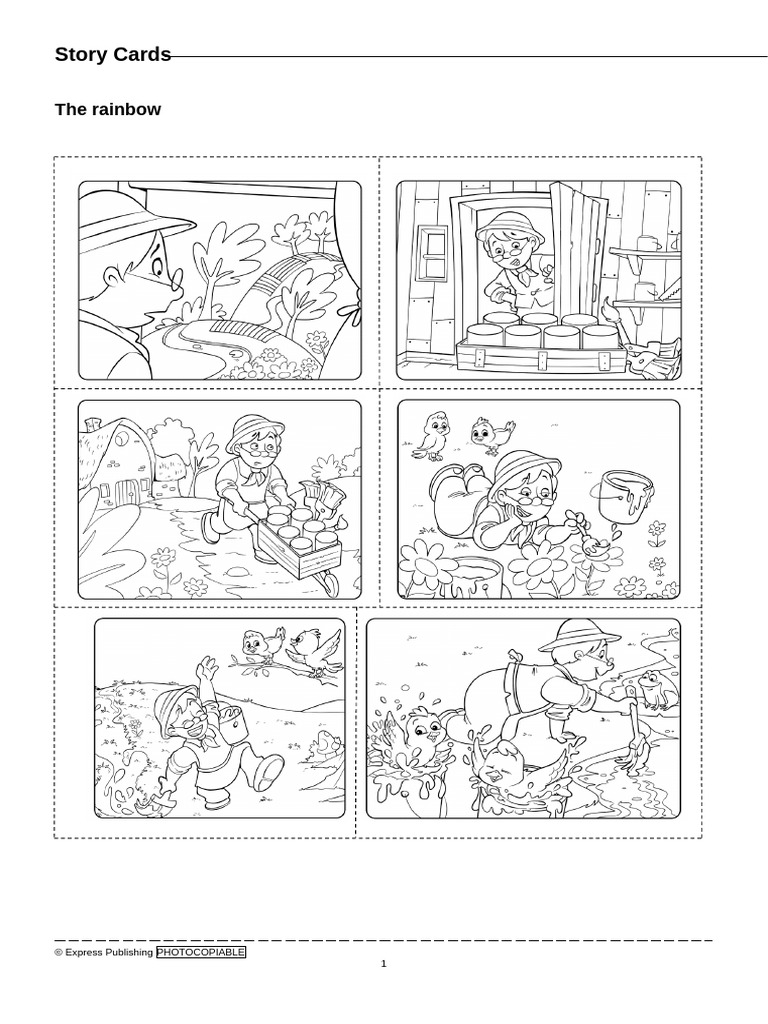 Story Cards

The rainbow

© Express Publishing PHOTOCOPIABLE

1