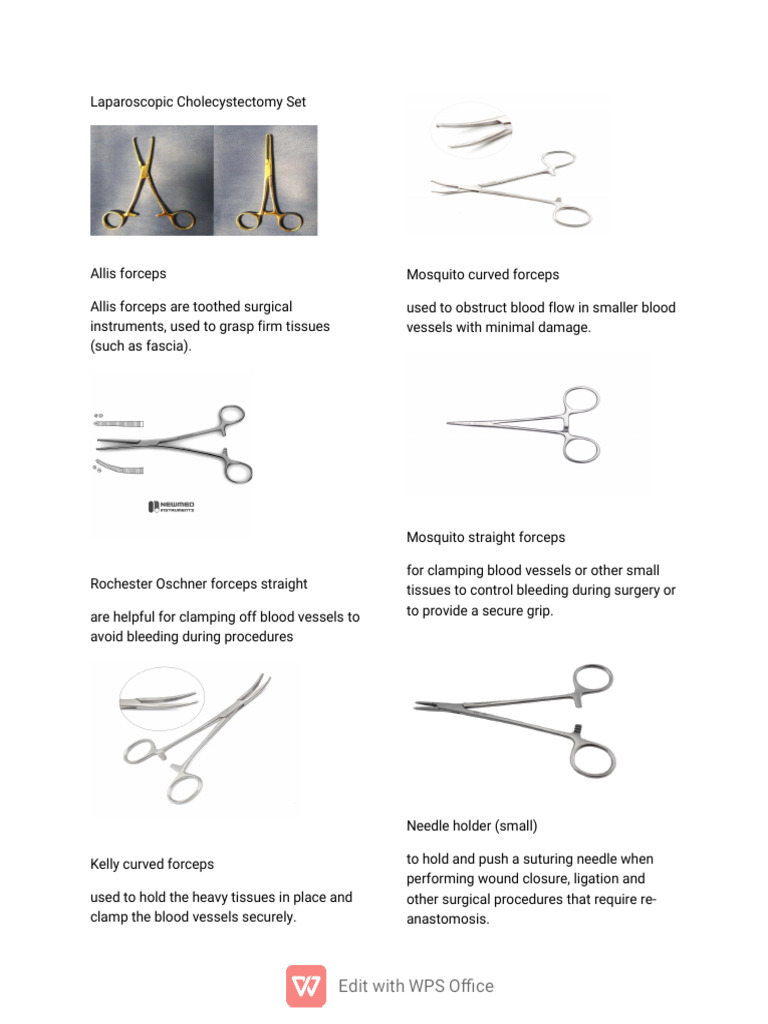 Laparoscopic Cholecystectomy Set

Allis forceps

Allis forceps are toothed surgical instruments, used to grasp firm tissues (such as fascia).

NEWMED INSTRUMENTS

Rochester Oschner forceps straight

are helpful for clamping off blood vessels to avoid bleeding during procedures

Kelly curved forceps

used to hold the heavy tissues in place and clamp the blood vessels securely.

Mosquito curved forceps

used to obstruct blood flow in smaller blood vessels with minimal damage.

Mosquito straight forceps

for clamping blood vessels or other small tissues to control bleeding during surgery or to provide a secure grip.

Needle holder (small)

to hold and push a suturing needle when performing wound closure, ligation and other surgical procedures that require re-anastomosis.

Edit with WPS Office