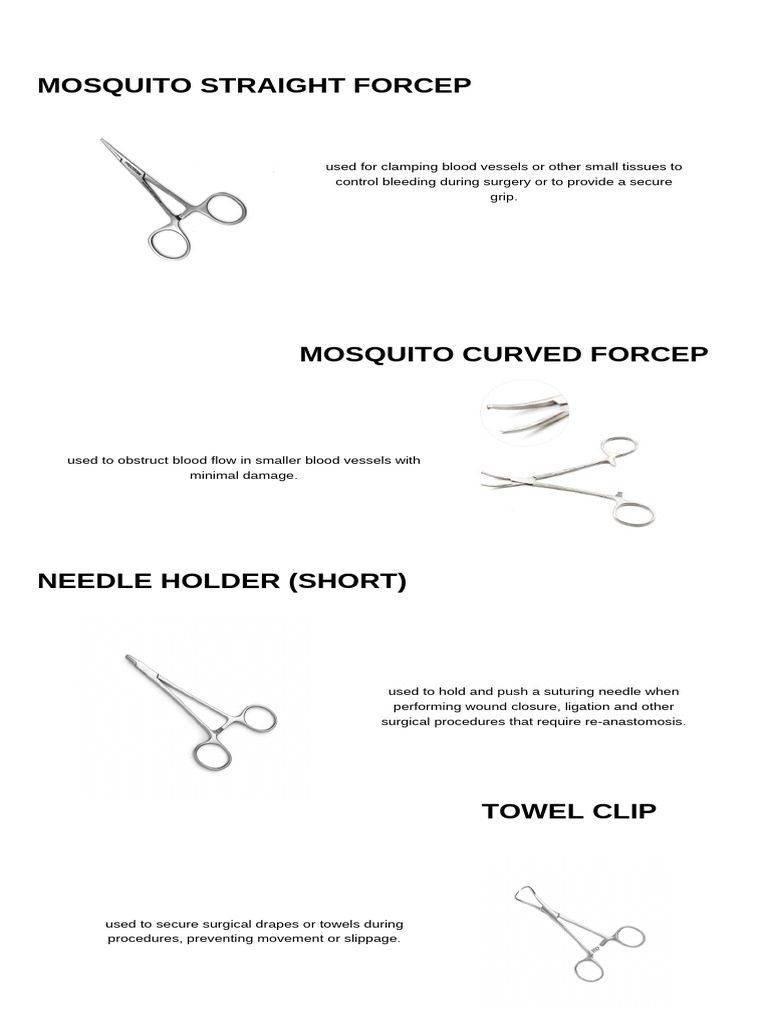 MOSQUITO STRAIGHT FORCEP

used for clamping blood vessels or other small tissues to control bleeding during surgery or to provide a secure grip.

MOSQUITO CURVED FORCEP

used to obstruct blood flow in smaller blood vessels with minimal damage.

NEEDLE HOLDER (SHORT)

used to hold and push a suturing needle when performing wound closure, ligation and other surgical procedures that require re-anastomosis.

TOWEL CLIP

used to secure surgical drapes or towels during procedures, preventing movement or slippage.