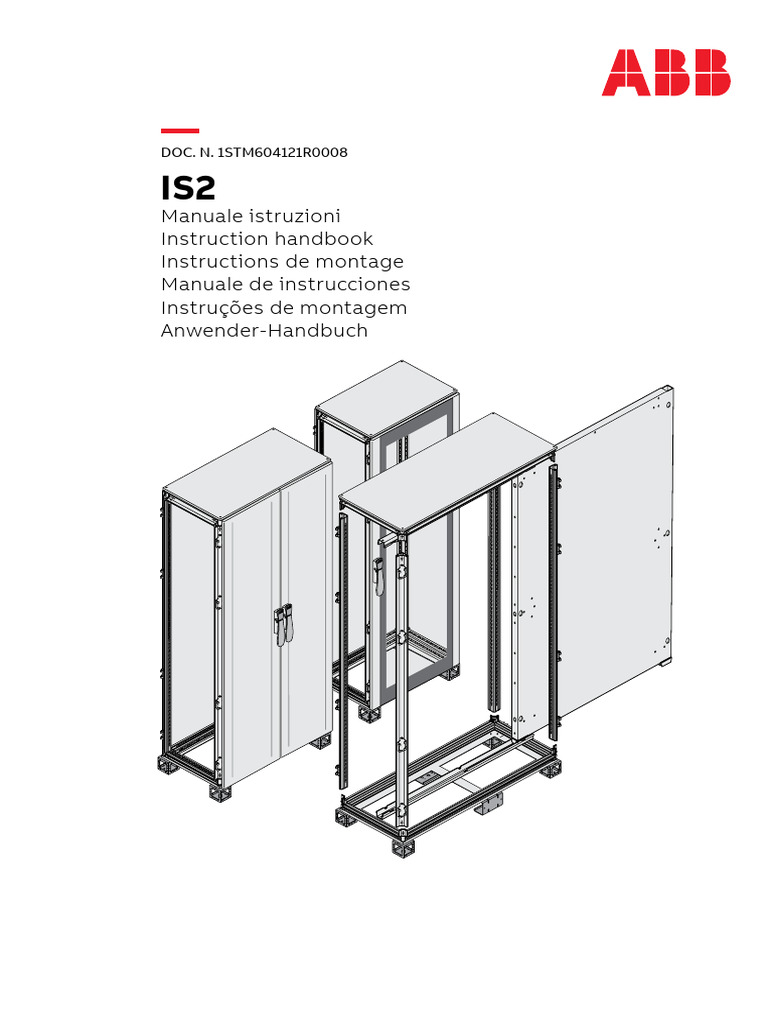 ABB

DOC. N. 1STM604121R0008

IS2

Manuale istruzioni
Instruction handbook
Instructions de montage
Manuale de instrucciones
Instruções de montagem
Anwender-Handbuch