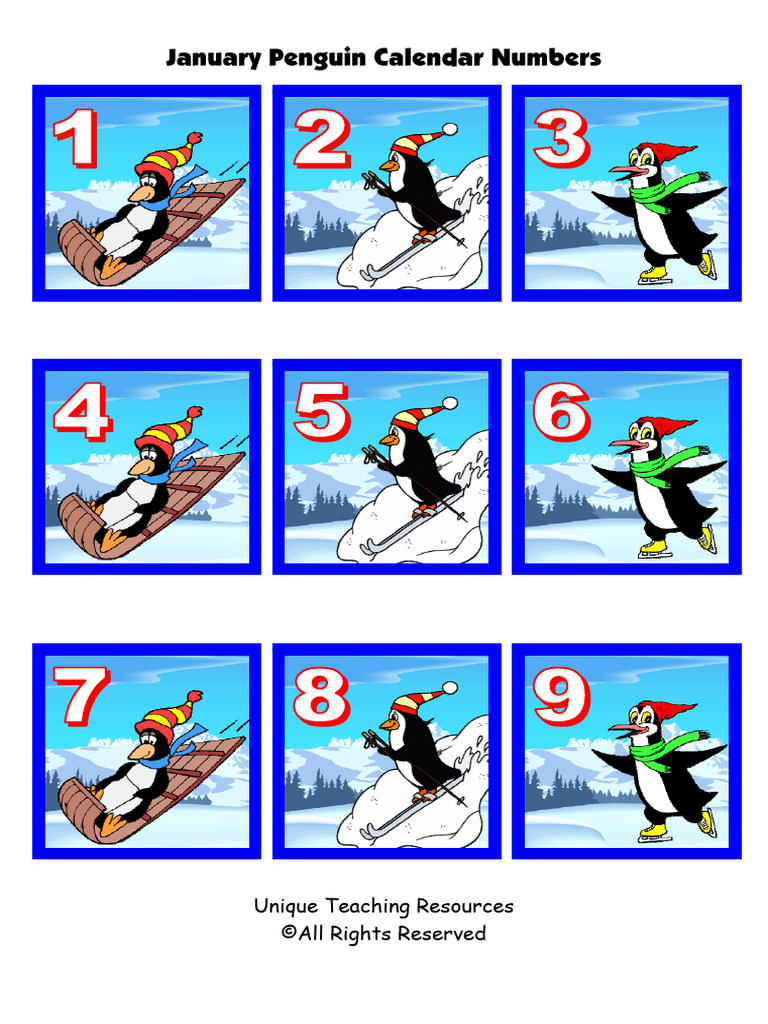 January Penguin Calendar Numbers

1

2

3

4

5

6

7

8

9

Unique Teaching Resources
©All Rights Reserved