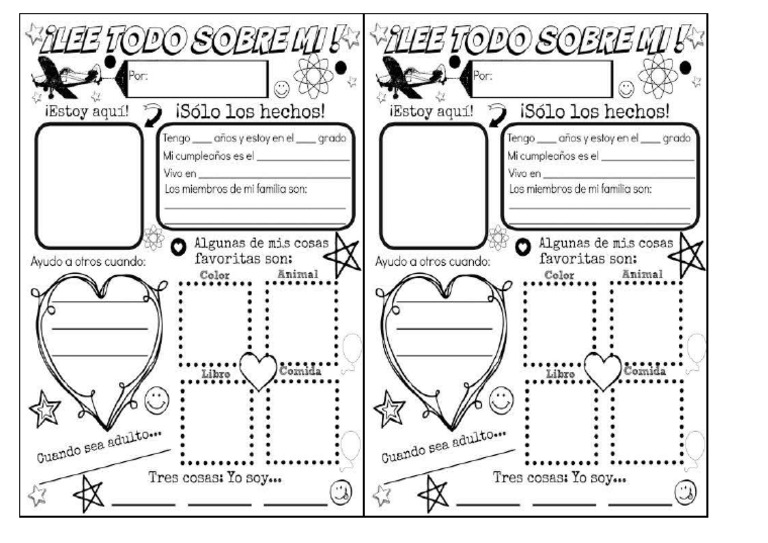 ¡LEE TODO SOBRE MI!

Por:

¡Estoy aquí!

¡Sólo los hechos!

Tengo ____ años y estoy en el ____ grado
Mi cumpleaños es el ____________
Vivo en ____________
Los miembros de mi familia son:

Ayudo a otros cuando:

Algunas de mis cosas favoritas son:

Color

Animal

Libro

Comida

Cuando sea adulto...

Tres cosas: Yo soy...

¡LEE TODO SOBRE MI!

Por:

¡Estoy aquí!

¡Sólo los hechos!

Tengo ____ años y estoy en el ____ grado
Mi cumpleaños es el ____________
Vivo en ____________
Los miembros de mi familia son:

Ayudo a otros cuando:

Algunas de mis cosas favoritas son:

Color

Animal

Libro

Comida

Cuando sea adulto...

Tres cosas: Yo soy...