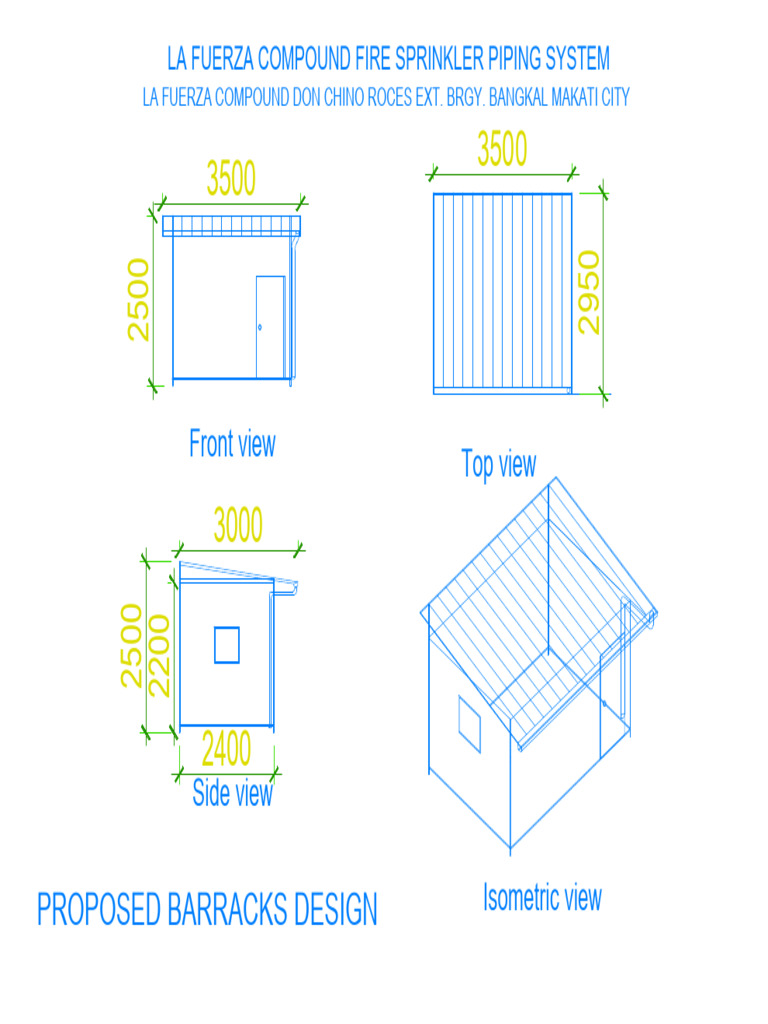 LA FUERZA COMPOUND FIRE SPRINKLER PIPING SYSTEM
LA FUERZA COMPOUND DON CHINO ROCES EXT. BRGY. BANGKAL MAKATI CITY

3500
2500

Front view

3500
2950

Top view

3000
2500
2200
2400

Side view

Isometric view

PROPOSED BARRACKS DESIGN