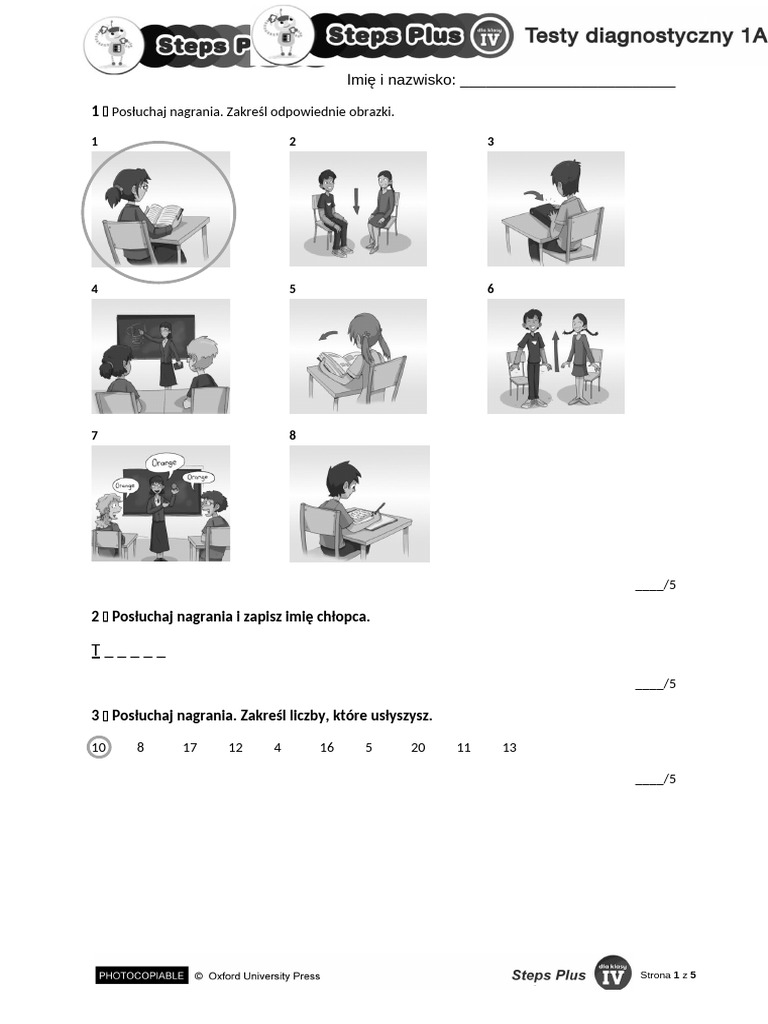 Steps P Steps Plus dla klasy IV Testy diagnostyczny 1A

Imię i nazwisko: ___________________________

1 ▯ Posłuchaj nagrania. Zakreśl odpowiednie obrazki.

1

2

3

4

5

6

7

Orange

Orange

Orange

8

____/5

2 ▯ Posłuchaj nagrania i zapisz imię chłopca.

T _ _ _ _ _

____/5

3 ▯ Posłuchaj nagrania. Zakreśl liczby, które usłyszysz.

10 8 17 12 4 16 5 20 11 13

____/5

PHOTOCOPIABLE © Oxford University Press

Steps Plus dla klasy IV

Strona 1 z 5