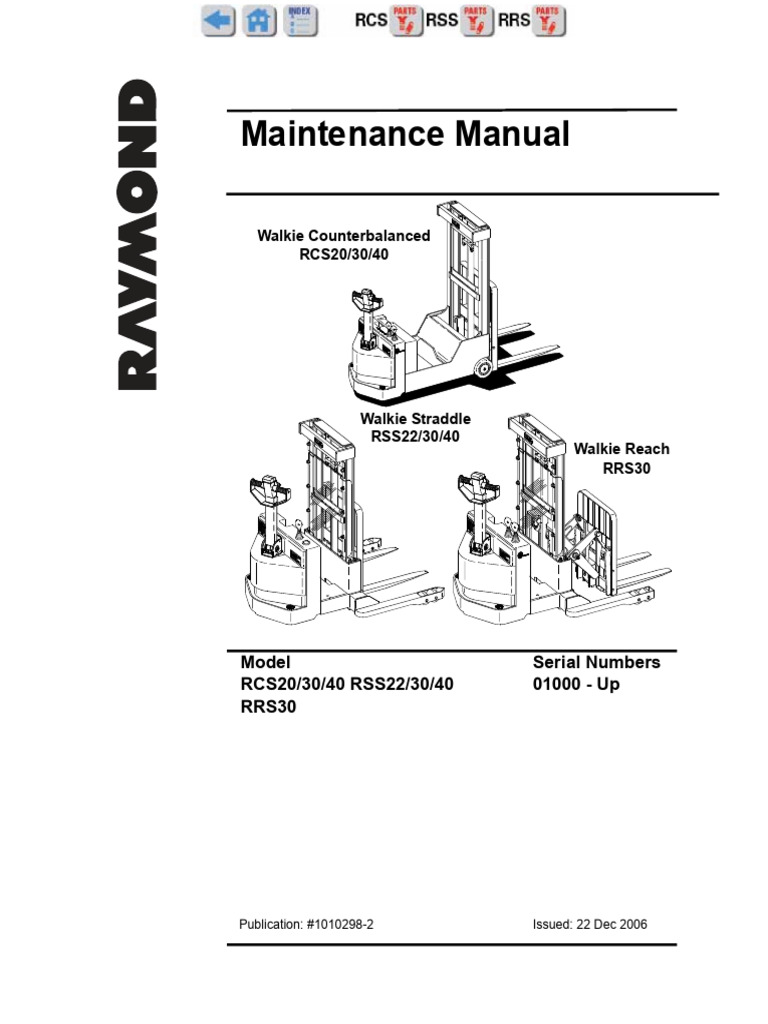 INDEX RCS PARTS RSS PARTS RRS PARTS

RAYMOND

Maintenance Manual

Walkie Counterbalanced
RCS20/30/40

Walkie Straddle
RSS22/30/40

Walkie Reach
RRS30

Model
RCS20/30/40 RSS22/30/40
RRS30

Serial Numbers
01000 - Up

Publication: #1010298-2

Issued: 22 Dec 2006